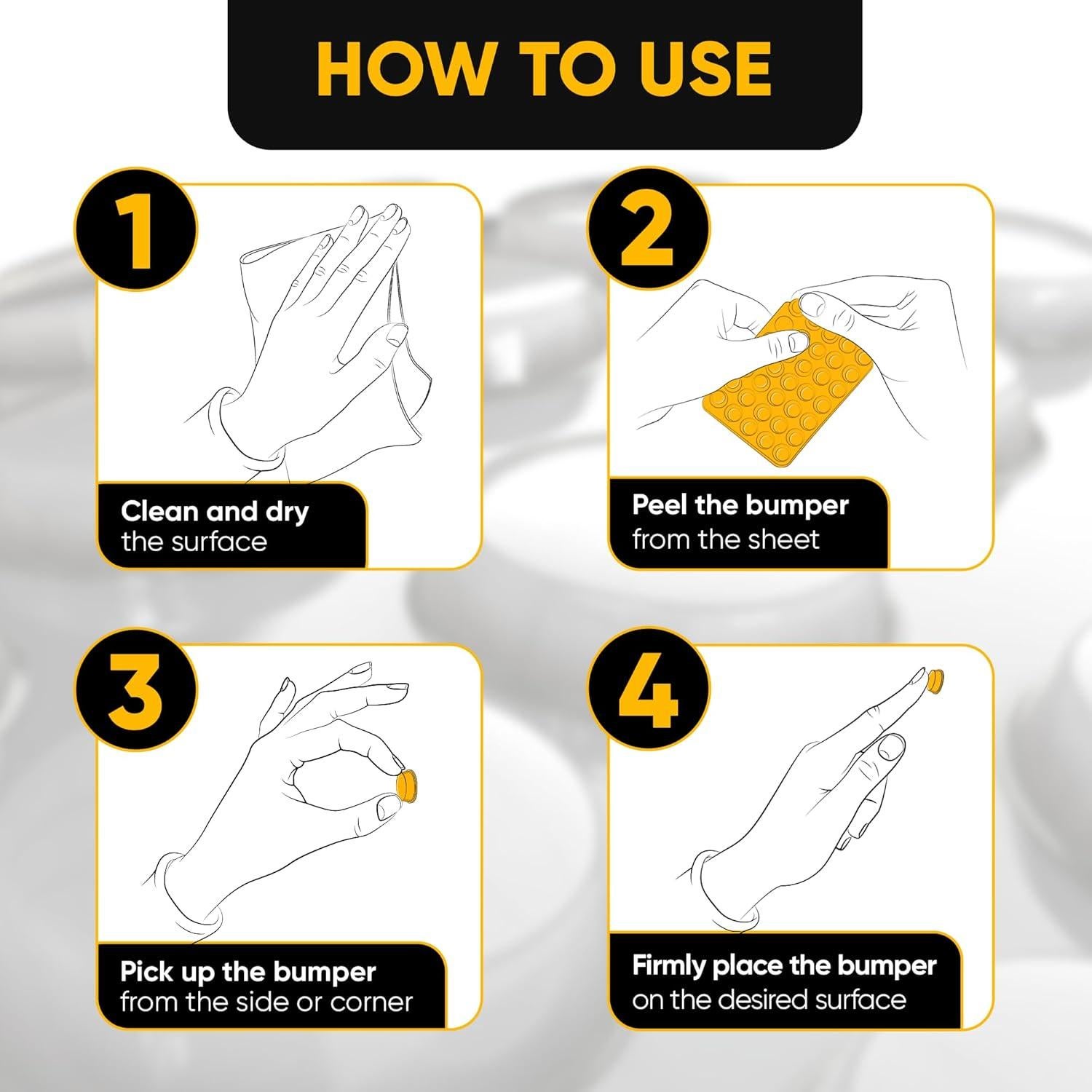 HOW TO USE

1

Clean and dry the surface

2

Peel the bumper from the sheet

3

Pick up the bumper from the side or corner

4

Firmly place the bumper on the desired surface