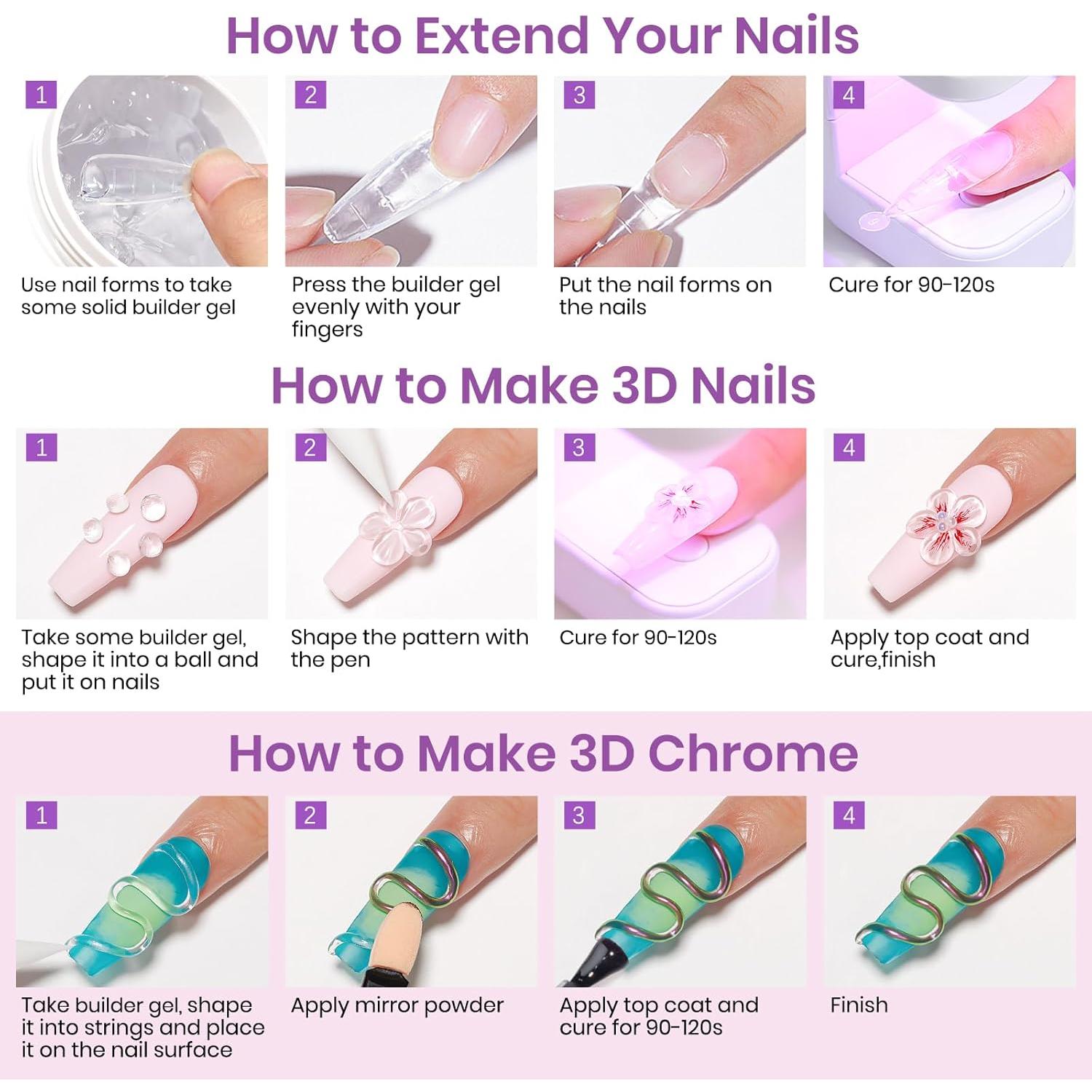 How to Extend Your Nails

1
Use nail forms to take some solid builder gel

2
Press the builder gel evenly with your fingers

3
Put the nail forms on the nails

4
Cure for 90-120s

How to Make 3D Nails

1
Take some builder gel, shape it into a ball and put it on nails

2
Shape the pattern with the pen

3
Cure for 90-120s

4
Apply top coat and cure,finish

How to Make 3D Chrome

1
Take builder gel, shape it into strings and place it on the nail surface

2
Apply mirror powder

3
Apply top coat and cure for 90-120s

4
Finish