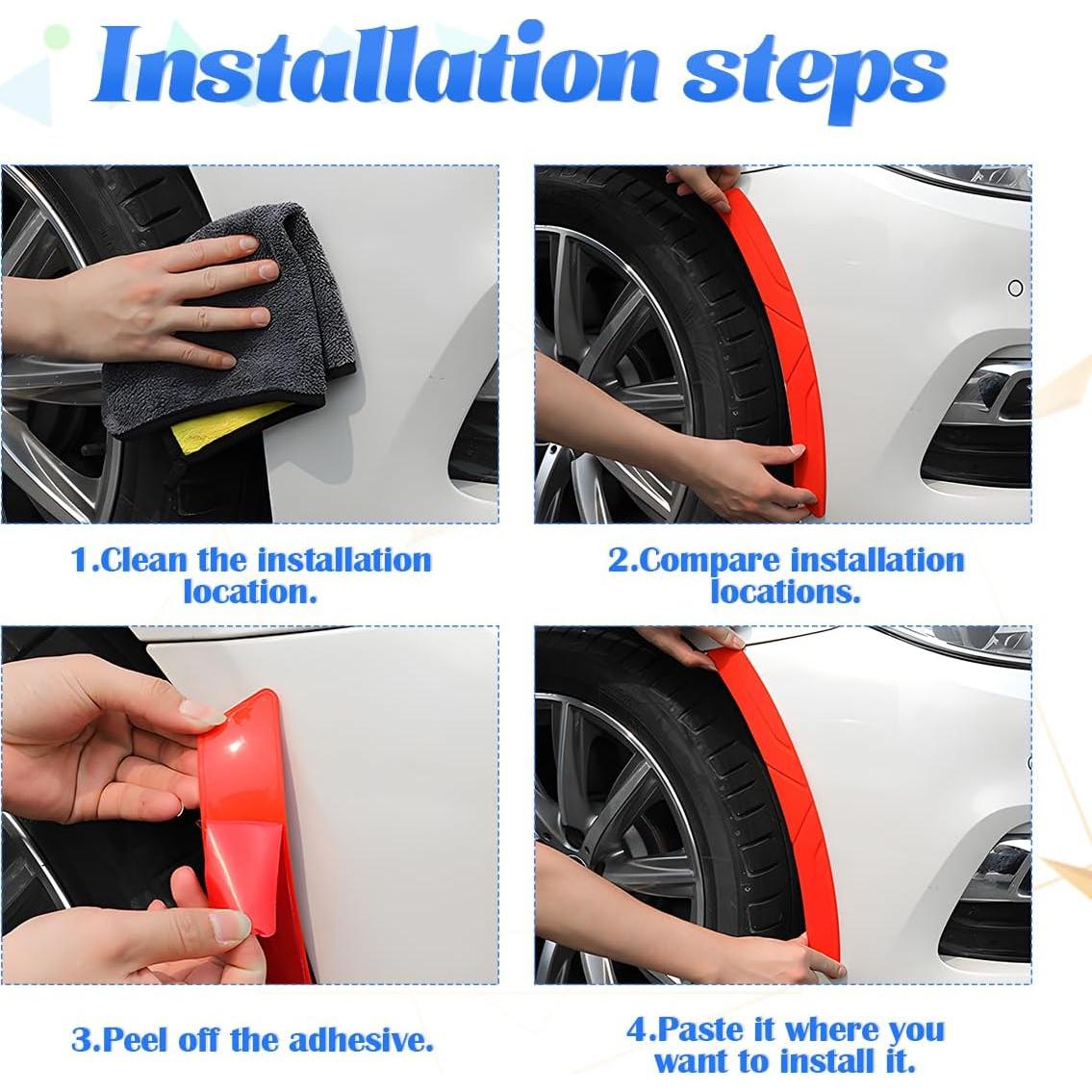 Installation steps

1.Clean the installation location.

2.Compare installation locations.

3.Peel off the adhesive.

4.Paste it where you want to install it.