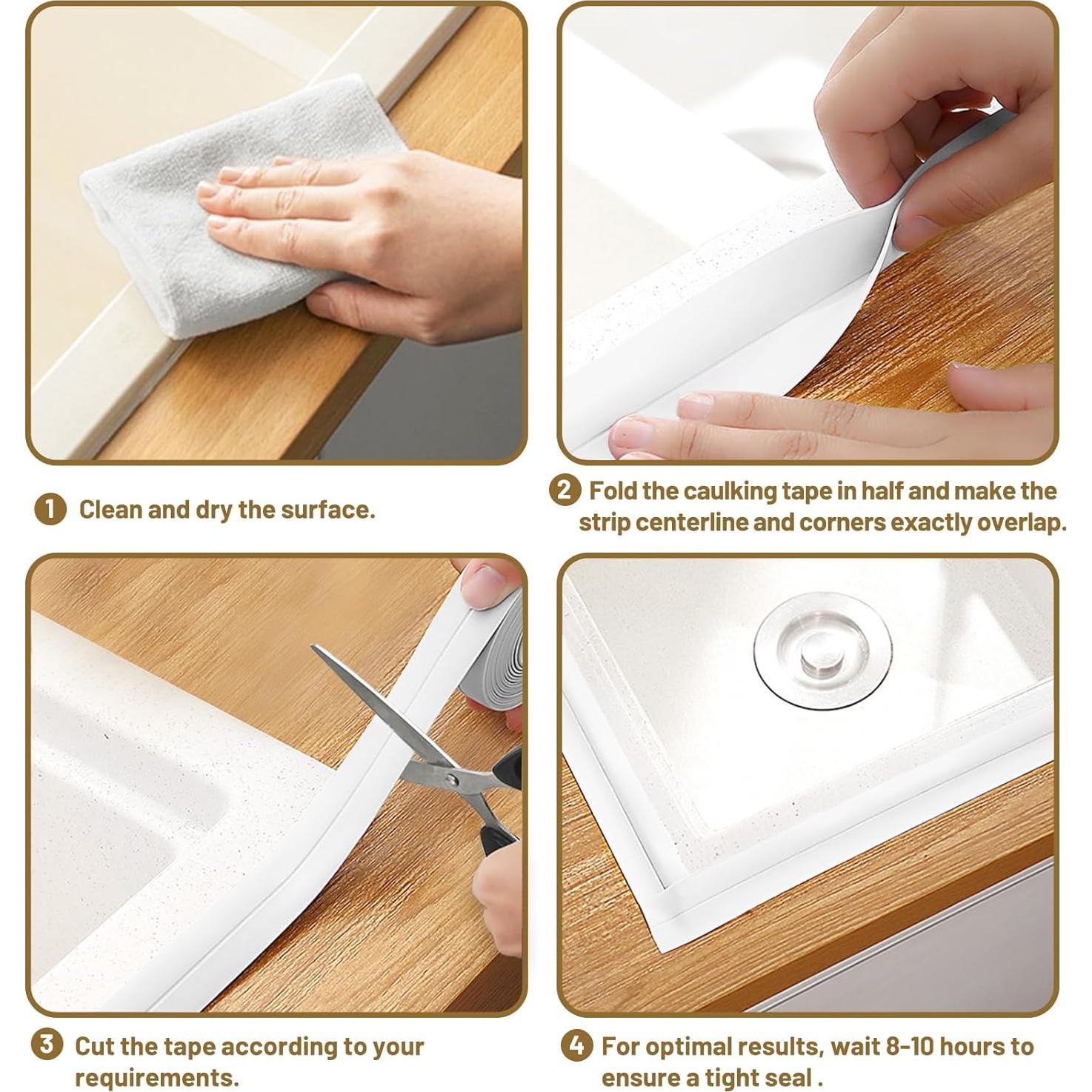 1 Clean and dry the surface.

2 Fold the caulking tape in half and make the strip centerline and corners exactly overlap.

3 Cut the tape according to your requirements.

4 For optimal results, wait 8-10 hours to ensure a tight seal .