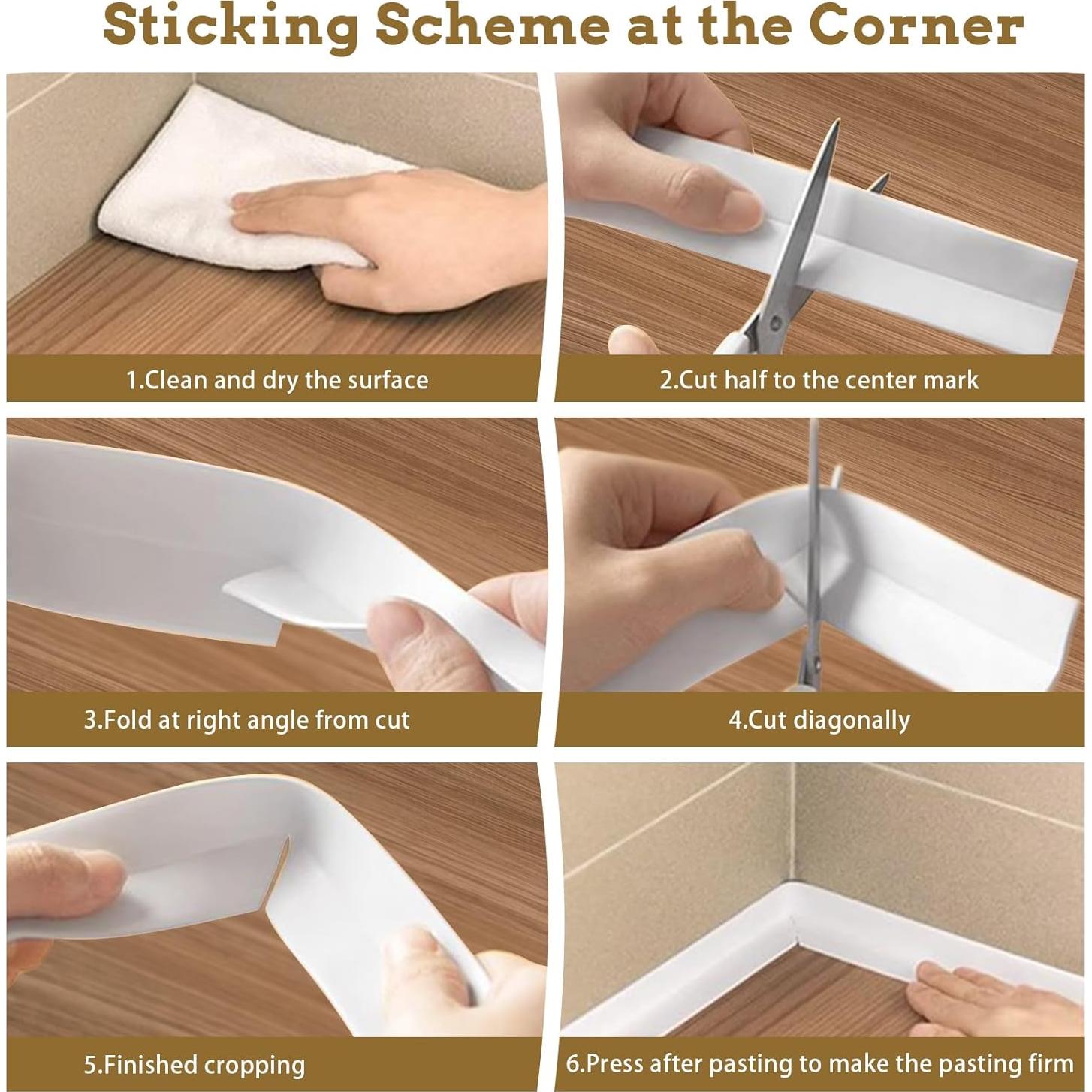 Sticking Scheme at the Corner

1.Clean and dry the surface

2.Cut half to the center mark

3.Fold at right angle from cut

4.Cut diagonally

5.Finished cropping

6.Press after pasting to make the pasting firm