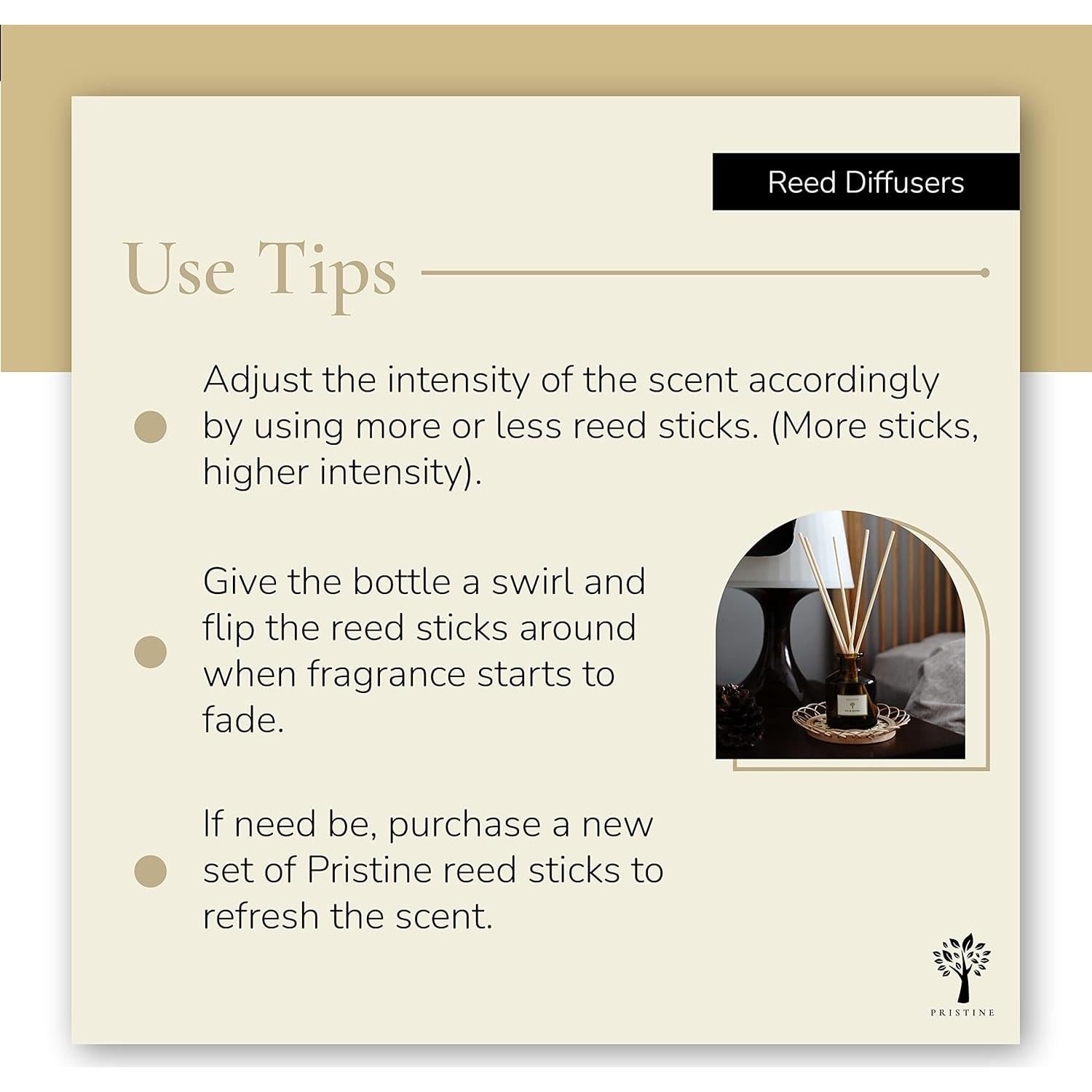 Reed Diffusers

Use Tips

Adjust the intensity of the scent accordingly by using more or less reed sticks. (More sticks, higher intensity).

Give the bottle a swirl and flip the reed sticks around when fragrance starts to fade.

If need be, purchase a new set of Pristine reed sticks to refresh the scent.

PRISTINE