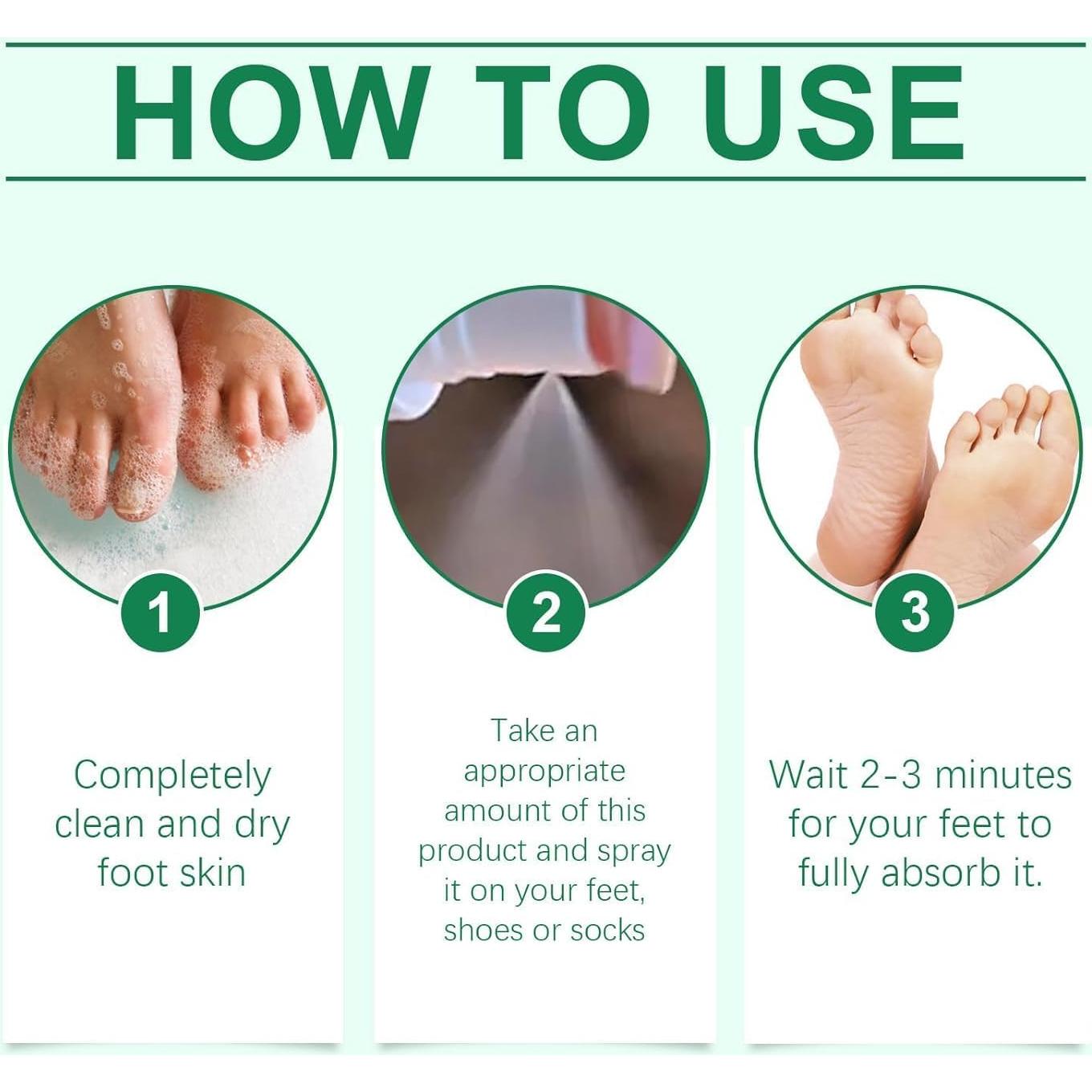 HOW TO USE

1

Completely clean and dry foot skin

2

Take an appropriate amount of this product and spray it on your feet, shoes or socks

3

Wait 2-3 minutes for your feet to fully absorb it.