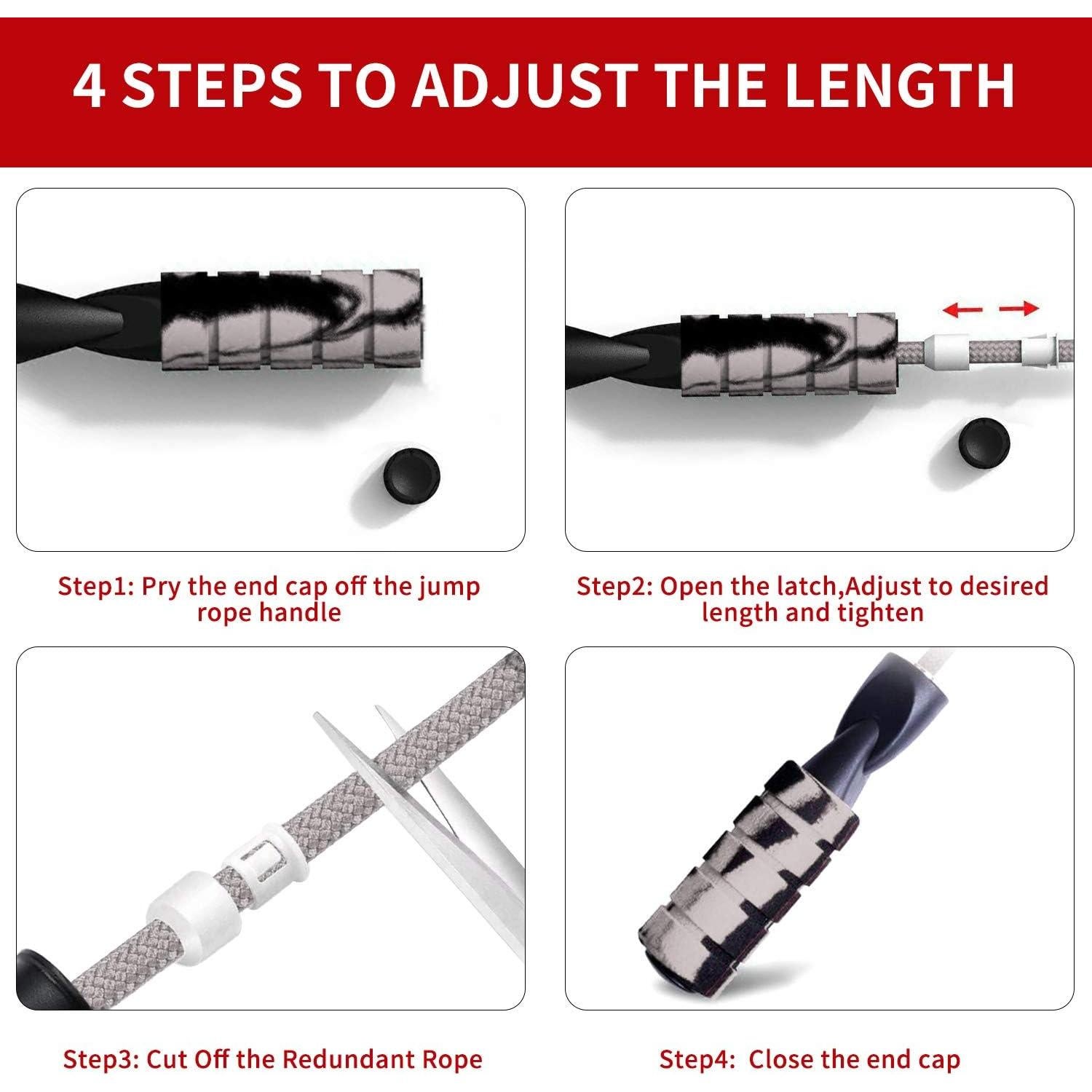 4 STEPS TO ADJUST THE LENGTH

Step1: Pry the end cap off the jump rope handle

Step2: Open the latch,Adjust to desired length and tighten

Step3: Cut Off the Redundant Rope

Step4: Close the end cap