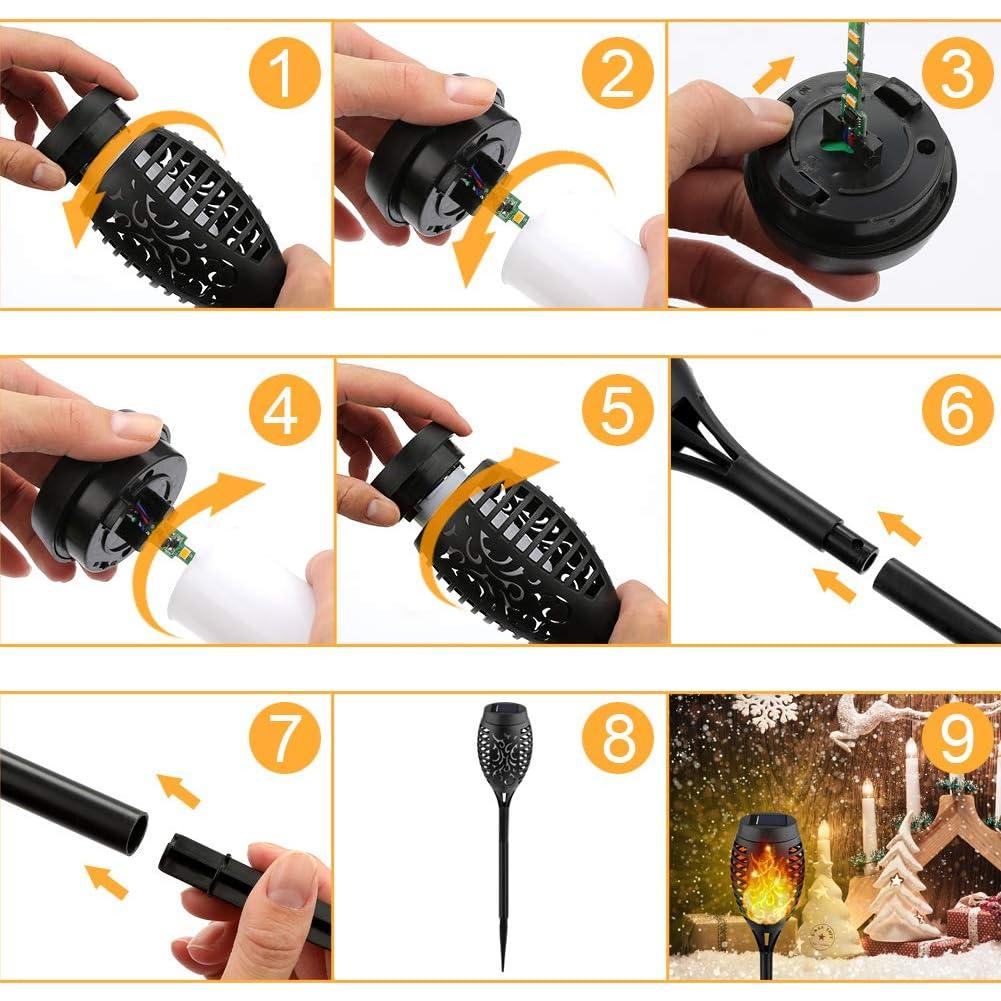 1

2

3

4

5

6

7

8

9