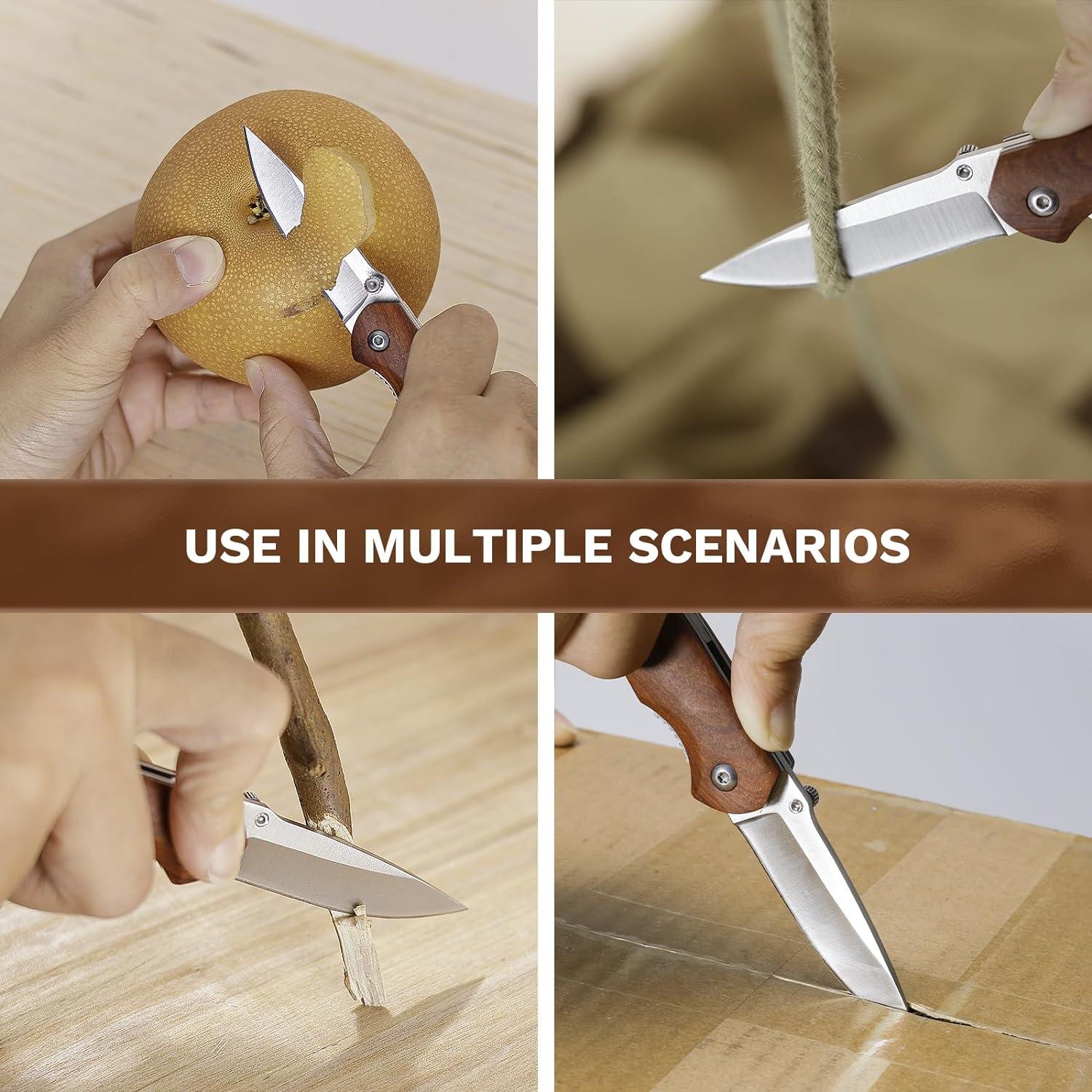 USE IN MULTIPLE SCENARIOS