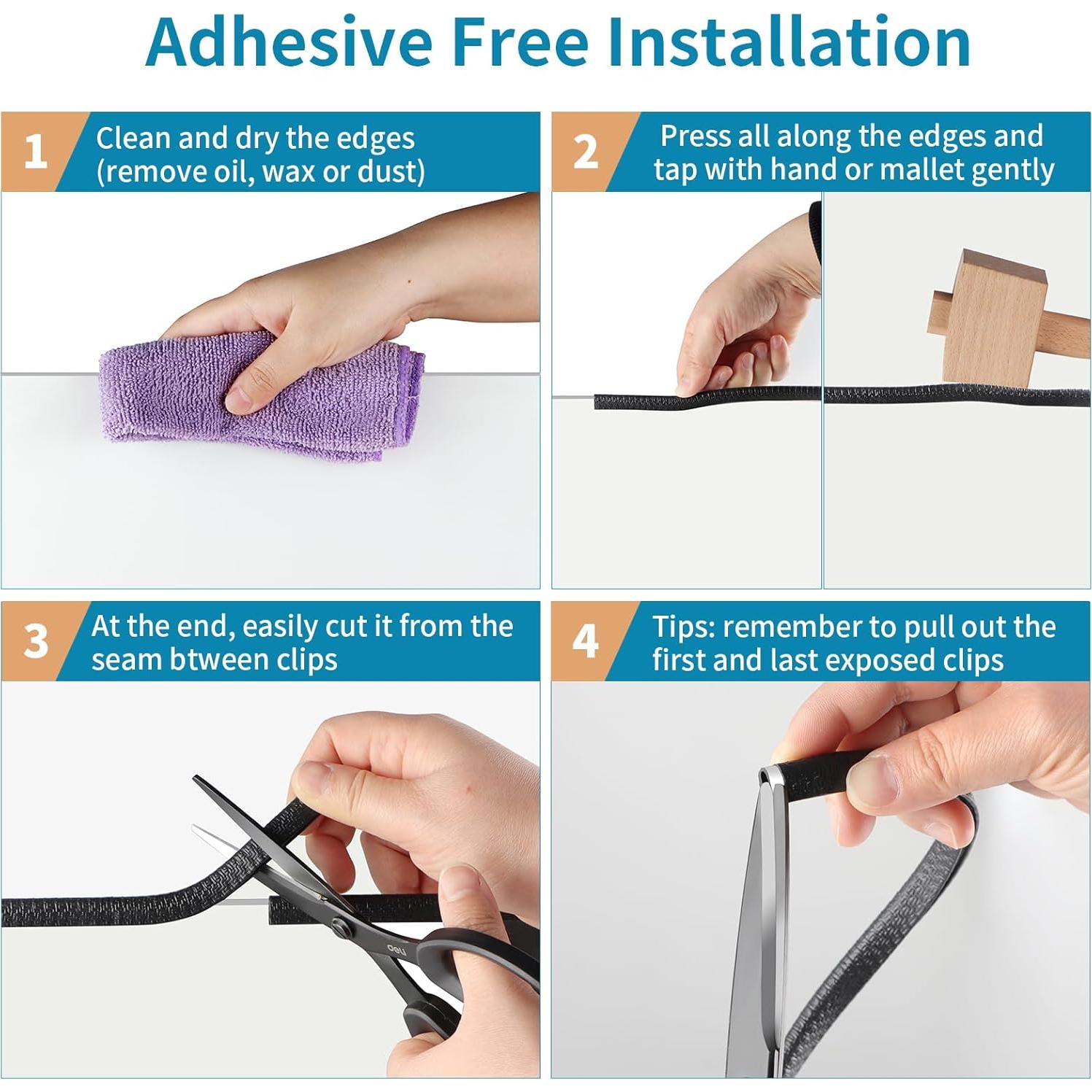 Adhesive Free Installation

1 Clean and dry the edges (remove oil, wax or dust)

2 Press all along the edges and tap with hand or mallet gently

3 At the end, easily cut it from the seam btween clips

deli

4 Tips: remember to pull out the first and last exposed clips