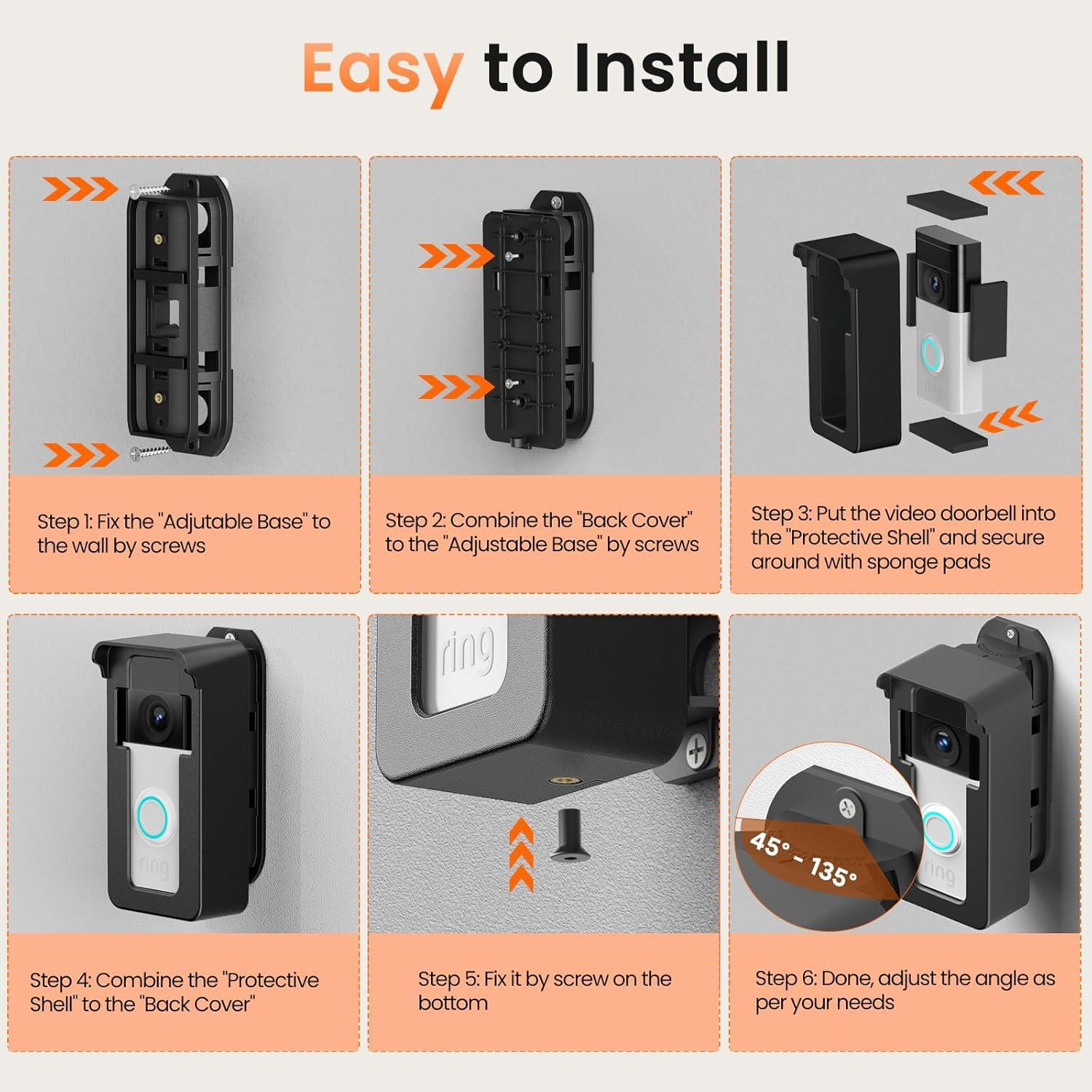 Easy to Install

Step 1: Fix the "Adjutable Base" to the wall by screws

Step 2: Combine the "Back Cover" to the "Adjustable Base" by screws

ring

Step 3: Put the video doorbell into the "Protective Shell" and secure around with sponge pads

ring

Step 4: Combine the "Protective Shell" to the "Back Cover"

ring

Step 5: Fix it by screw on the bottom

45° - 135°

ring

Step 6: Done, adjust the angle as per your needs