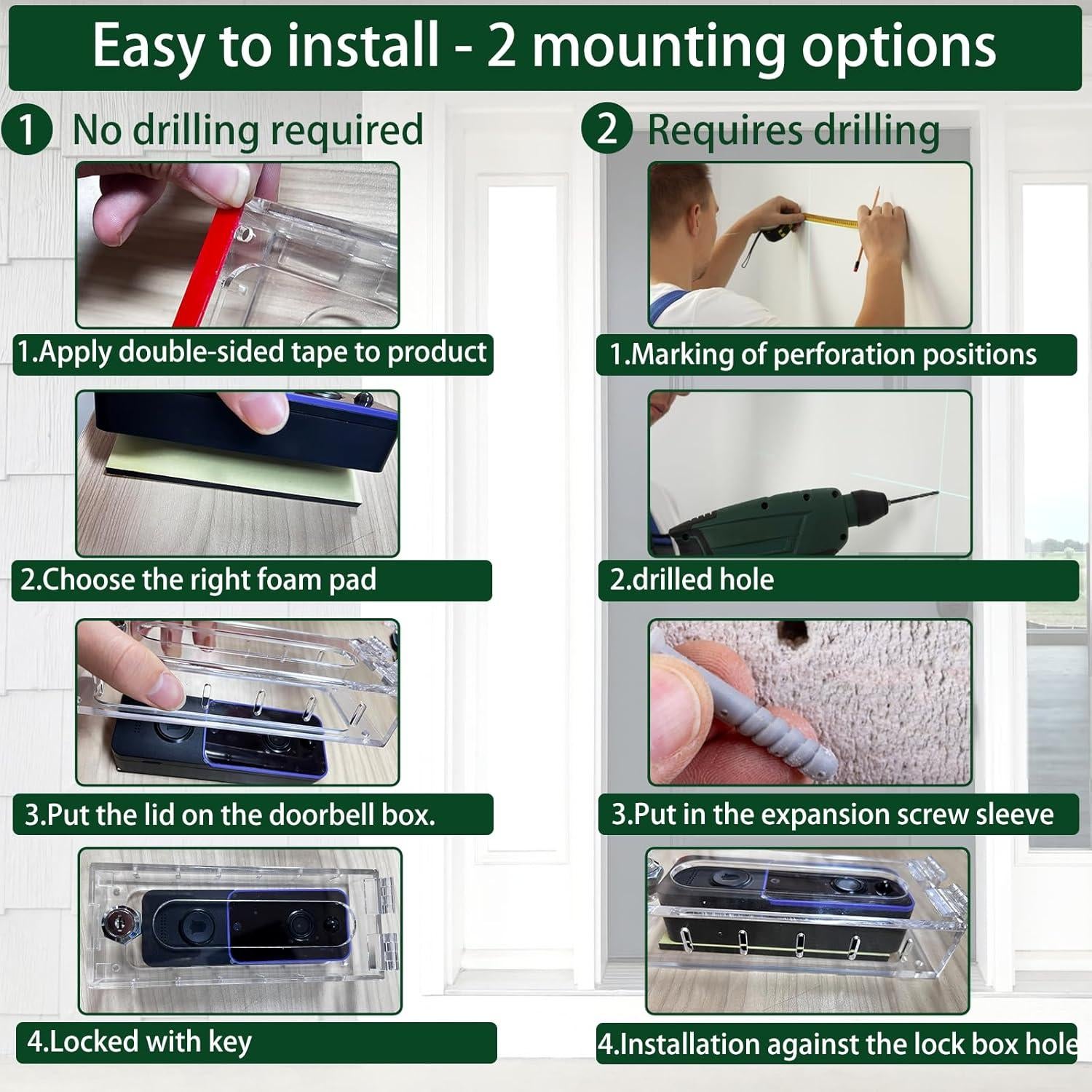 Easy to install - 2 mounting options

1 No drilling required

1.Apply double-sided tape to product

2.Choose the right foam pad

3.Put the lid on the doorbell box.

4.Locked with key

2 Requires drilling

1.Marking of perforation positions

2.drilled hole

3.Put in the expansion screw sleeve

4.Installation against the lock box hole