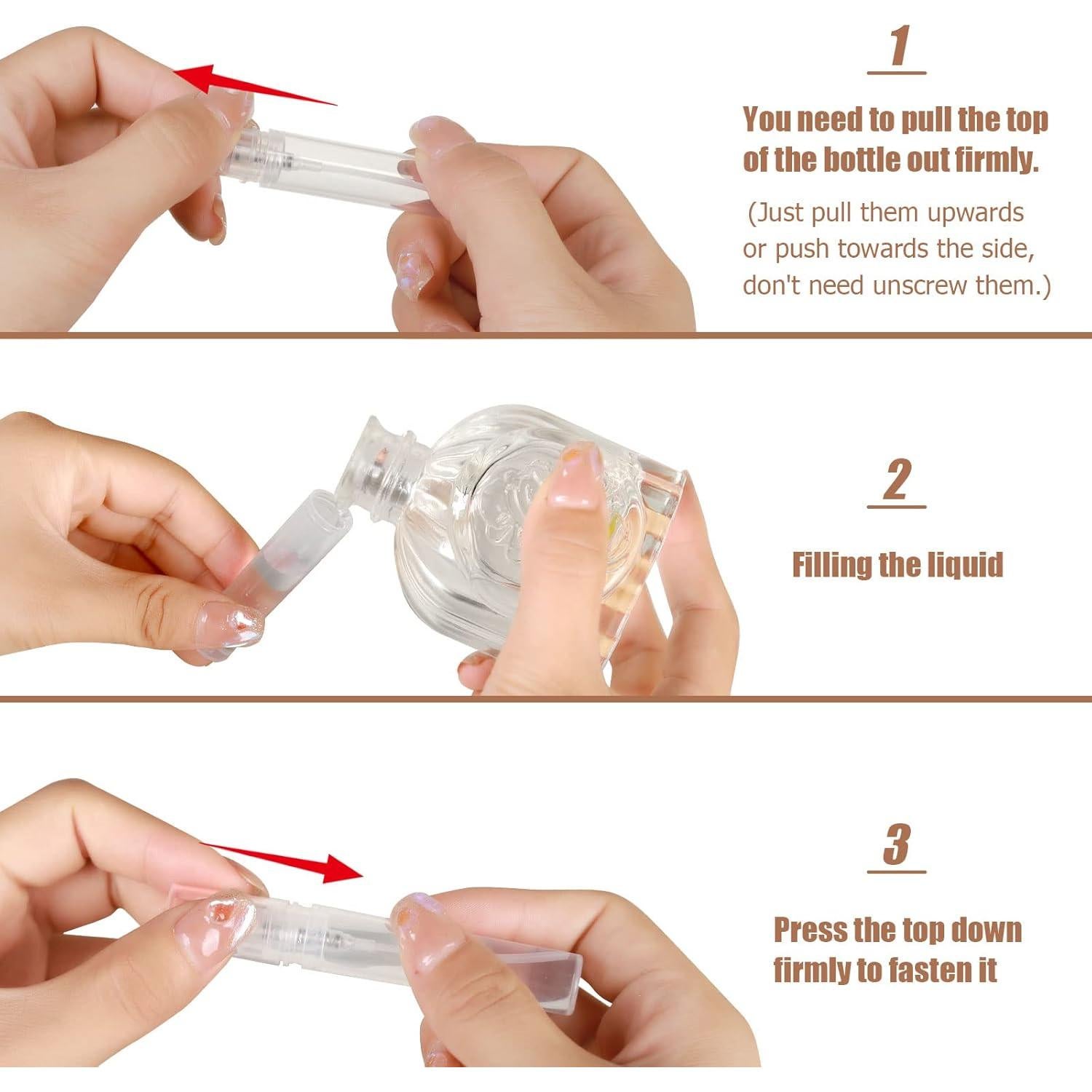 1

You need to pull the top of the bottle out firmly.

(Just pull them upwards or push towards the side, don't need unscrew them.)

2

Filling the liquid

3

Press the top down firmly to fasten it