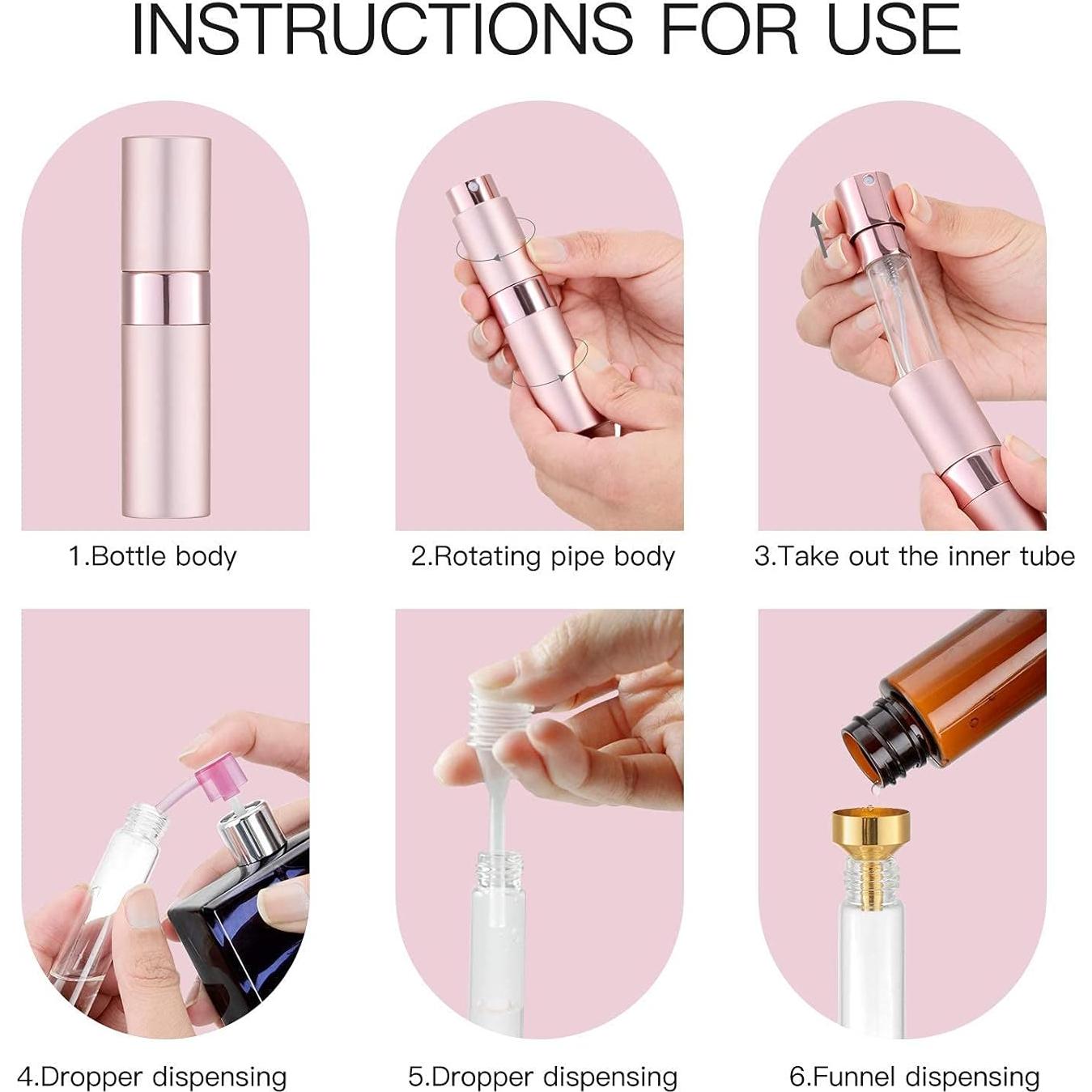 INSTRUCTIONS FOR USE

1.Bottle body

2.Rotating pipe body

3.Take out the inner tube

4.Dropper dispensing

5.Dropper dispensing

6.Funnel dispensing