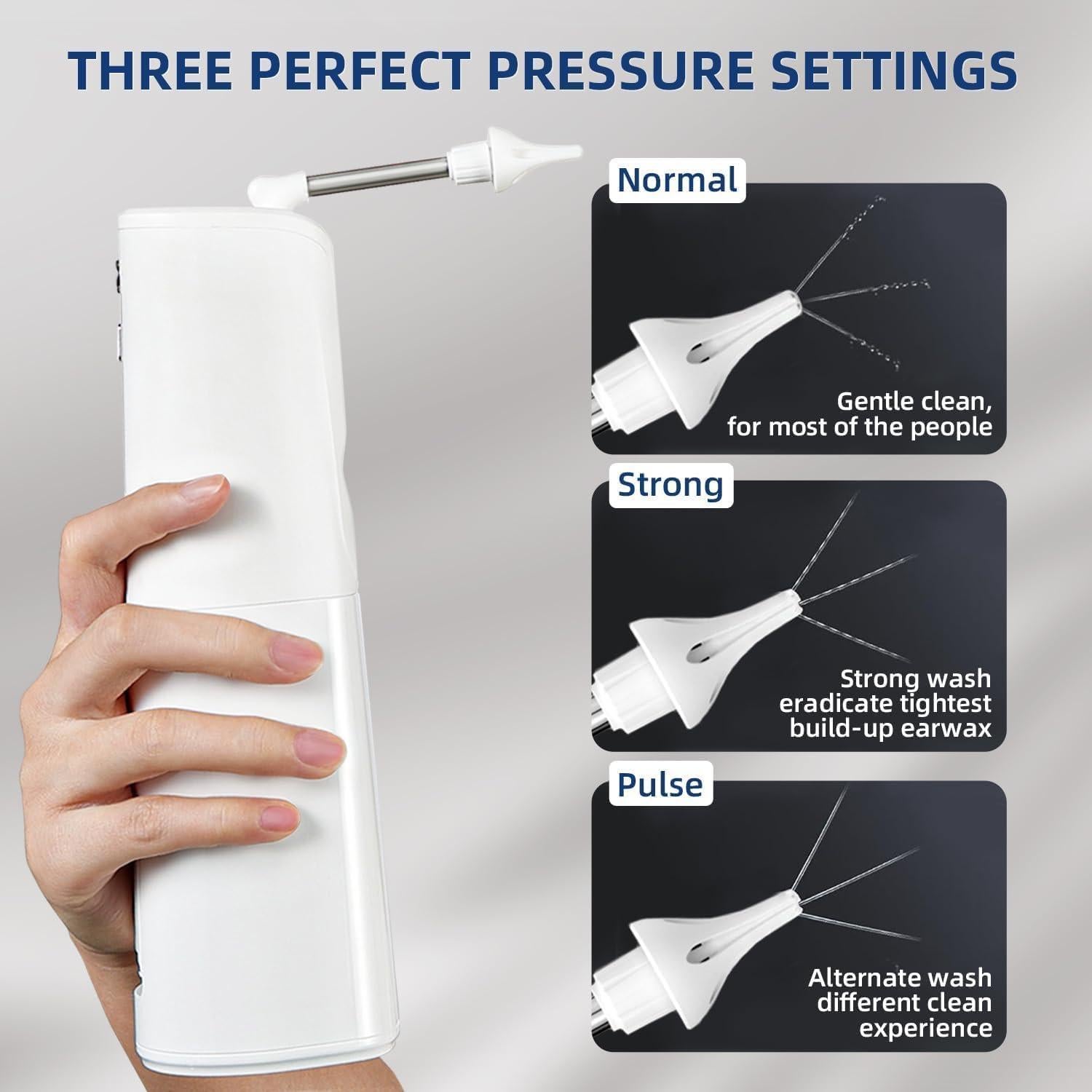 THREE PERFECT PRESSURE SETTINGS

Normal

Gentle clean, for most of the people

Strong

Strong wash eradicate tightest build-up earwax

Pulse

Alternate wash different clean experience