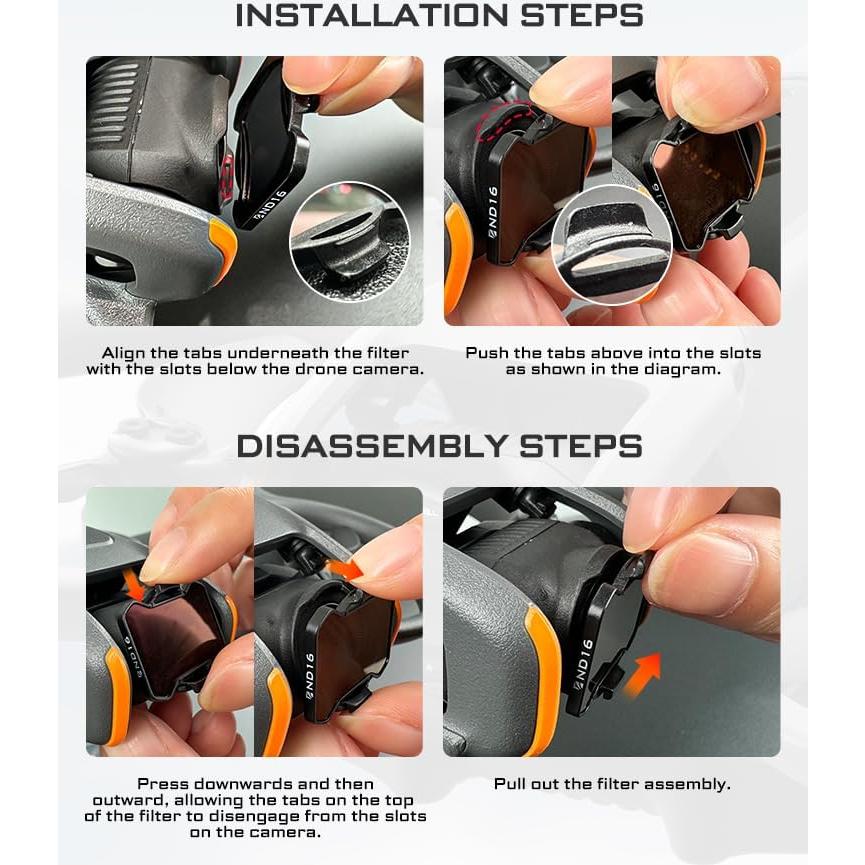 INSTALLATION STEPS

ND16

ND16

Align the tabs underneath the filter with the slots below the drone camera.

Push the tabs above into the slots as shown in the diagram.

DISASSEMBLY STEPS

ND16

ND16

ND16

Press downwards and then outward, allowing the tabs on the top of the filter to disengage from the slots on the camera.

Pull out the filter assembly.