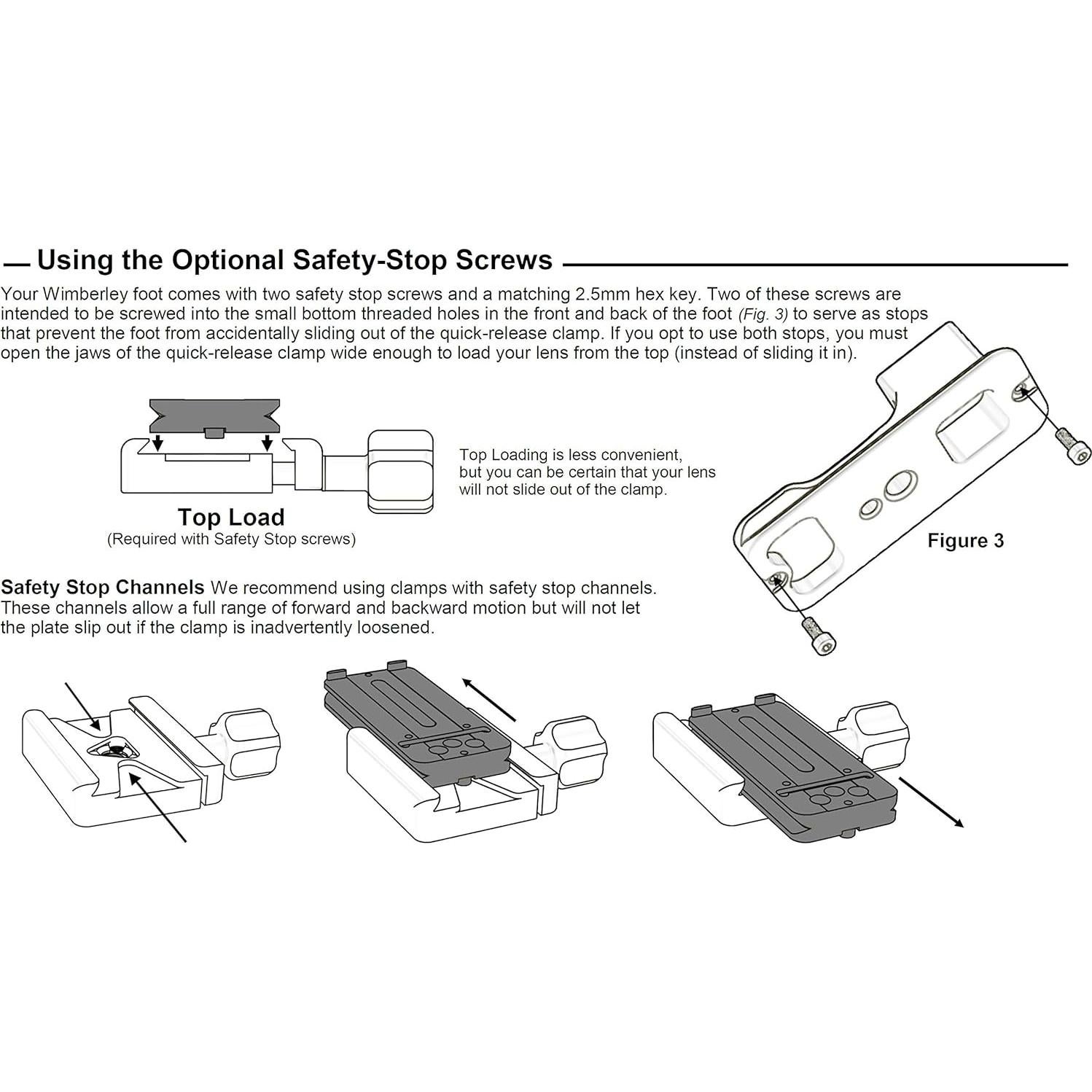 Using the Optional Safety-Stop Screws

Your Wimberley foot comes with two safety stop screws and a matching 2.5mm hex key. Two of these screws are intended to be screwed into the small bottom threaded holes in the front and back of the foot (Fig. 3) to serve as stops that prevent the foot from accidentally sliding out of the quick-release clamp. If you opt to use both stops, you must open the jaws of the quick-release clamp wide enough to load your lens from the top (instead of sliding it in).

Top Load
(Required with Safety Stop screws)

Top Loading is less convenient, but you can be certain that your lens will not slide out of the clamp.

Figure 3

Safety Stop Channels We recommend using clamps with safety stop channels. These channels allow a full range of forward and backward motion but will not let the plate slip out if the clamp is inadvertently loosened.