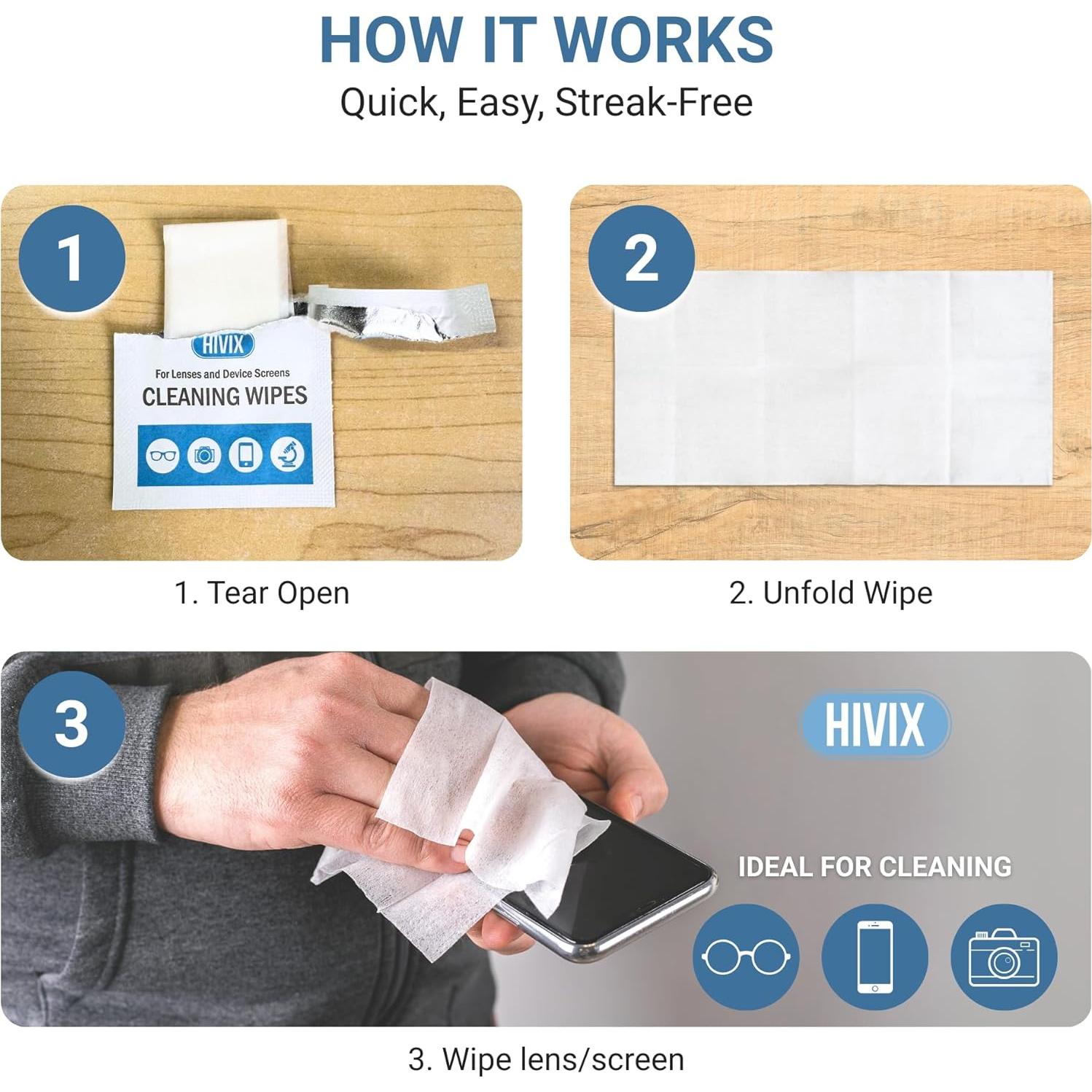 HOW IT WORKS
Quick, Easy, Streak-Free

1

HIVIX
For Lenses and Device Screens
CLEANING WIPES

2

1. Tear Open

2. Unfold Wipe

3

HIVIX

IDEAL FOR CLEANING

3. Wipe lens/screen