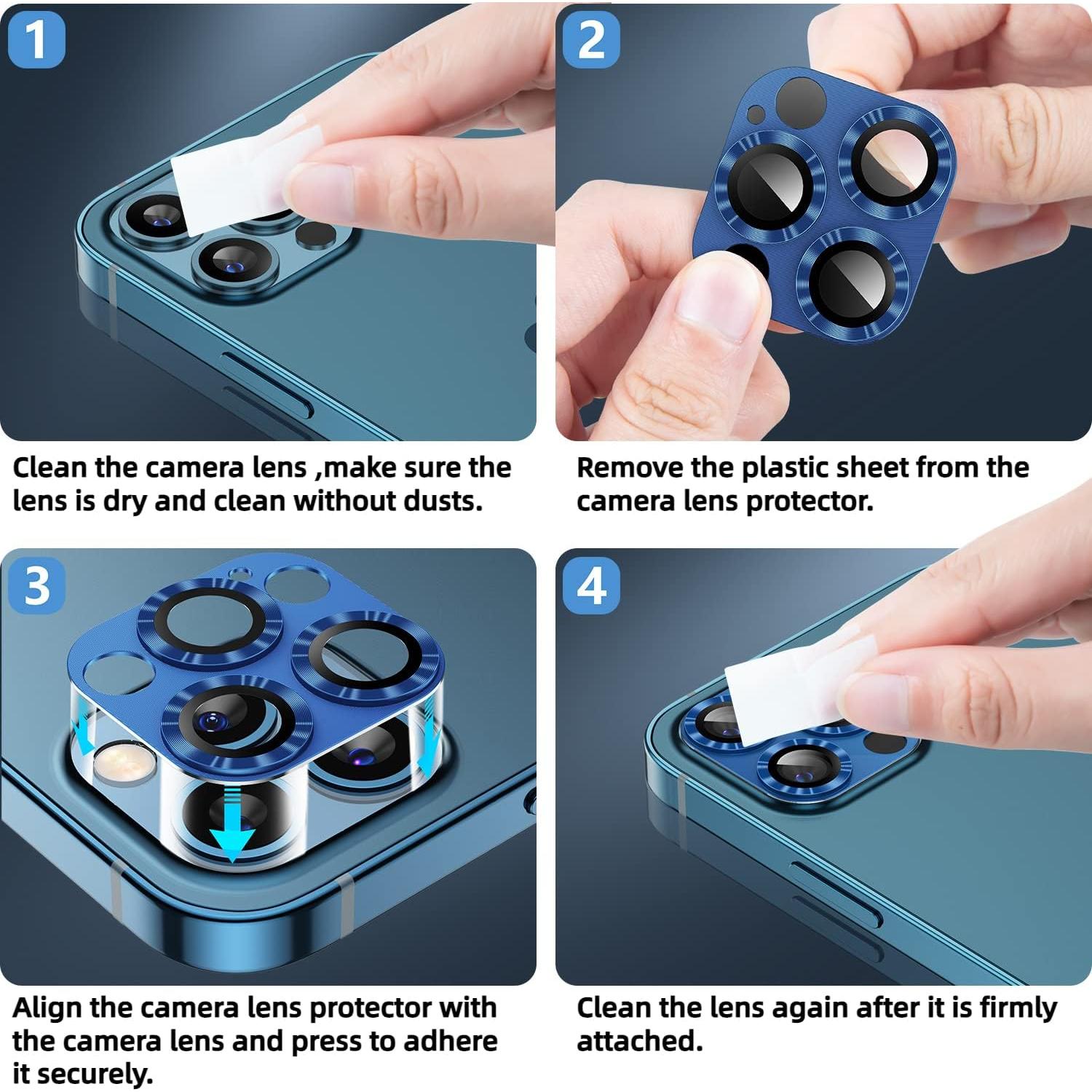 1

Clean the camera lens ,make sure the lens is dry and clean without dusts.

2

Remove the plastic sheet from the camera lens protector.

3

Align the camera lens protector with the camera lens and press to adhere it securely.

4

Clean the lens again after it is firmly attached.