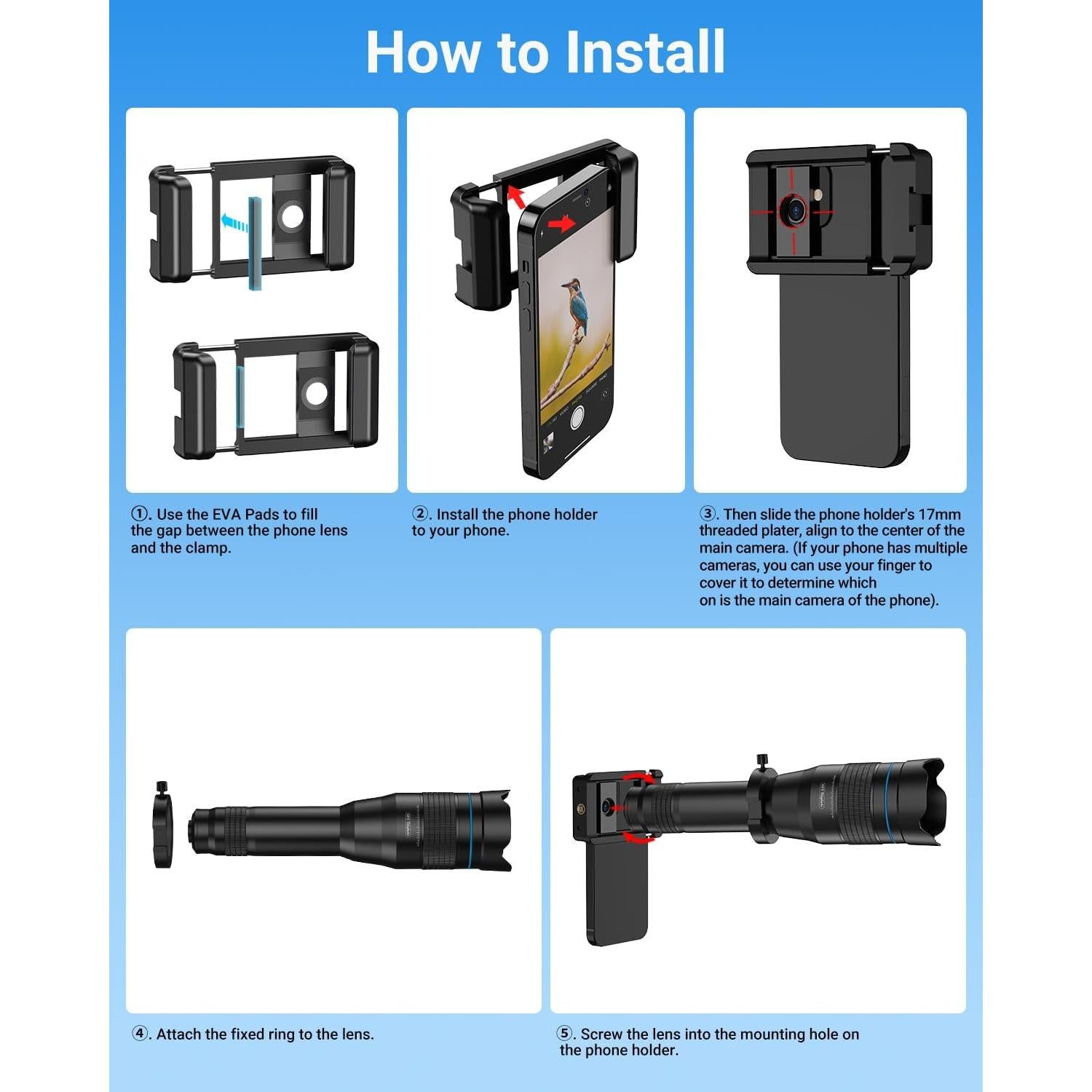 How to Install

①. Use the EVA Pads to fill the gap between the phone lens and the clamp.

②. Install the phone holder to your phone.

③. Then slide the phone holder's 17mm threaded plater, align to the center of the main camera. (If your phone has multiple cameras, you can use your finger to cover it to determine which on is the main camera of the phone).

④. Attach the fixed ring to the lens.

⑤. Screw the lens into the mounting hole on the phone holder.