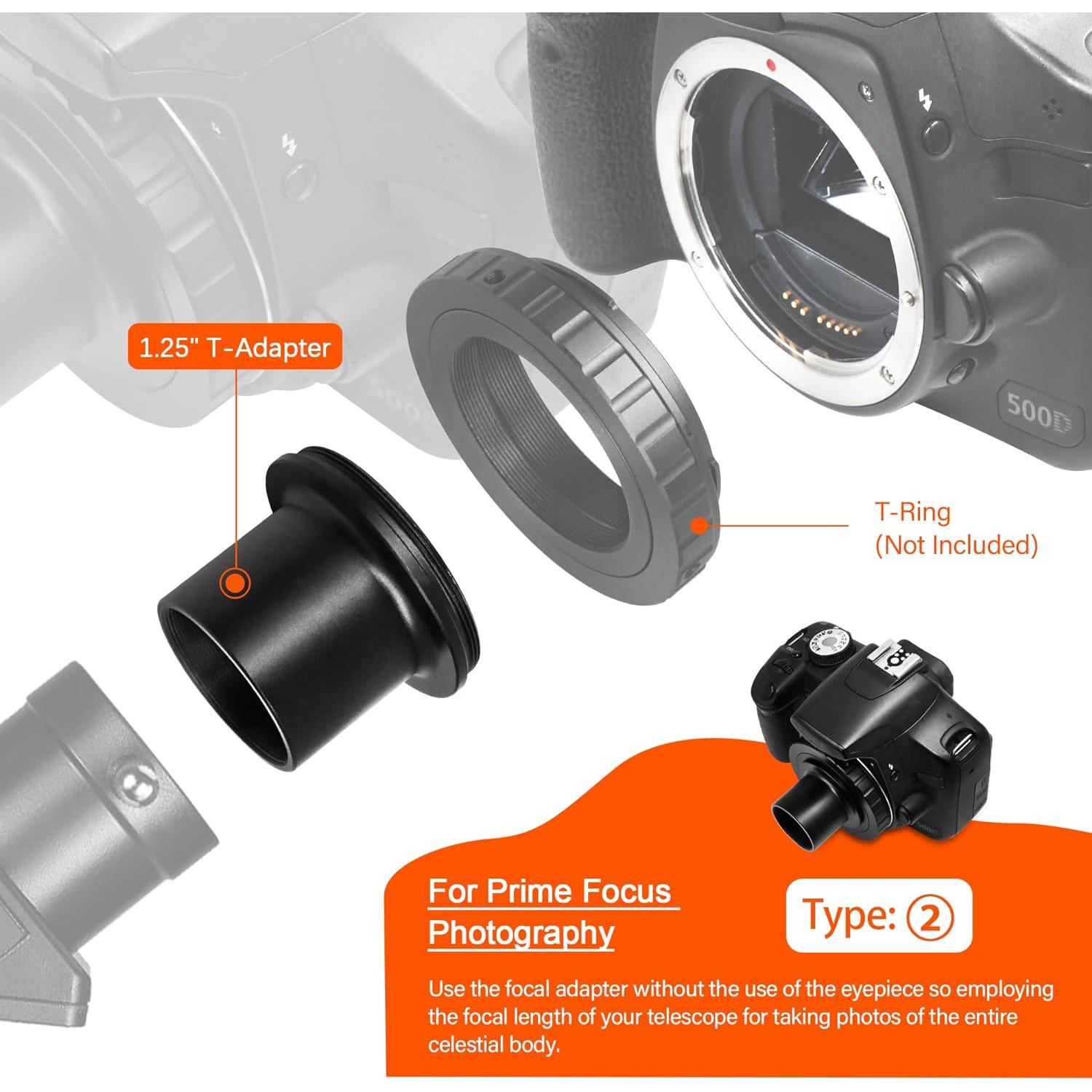 500D

1.25" T-Adapter

T-Ring
(Not Included)

For Prime Focus Photography

Type: ②

Use the focal adapter without the use of the eyepiece so employing the focal length of your telescope for taking photos of the entire celestial body.