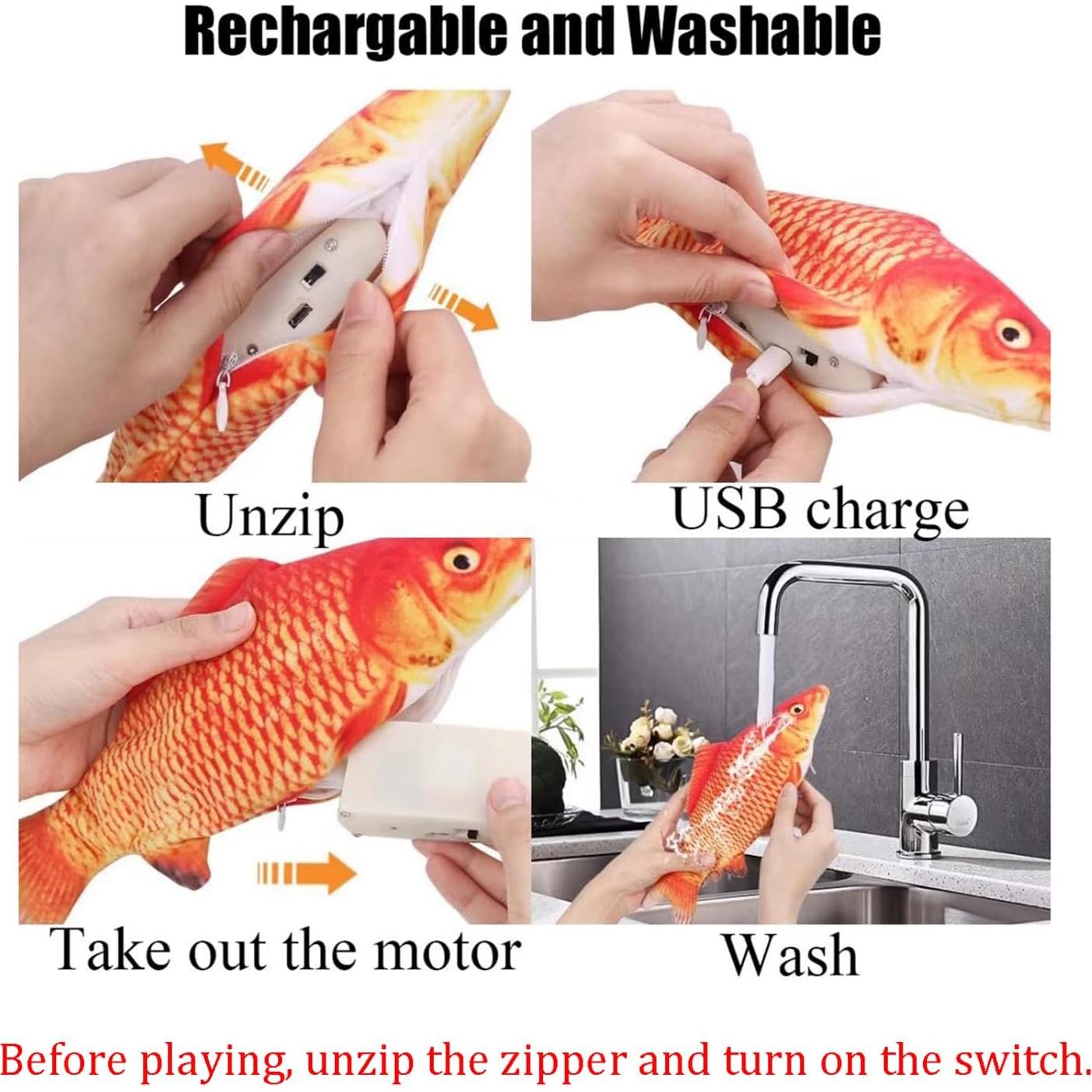 Rechargable and Washable

Unzip

USB charge

Take out the motor

Wash

Before playing, unzip the zipper and turn on the switch.