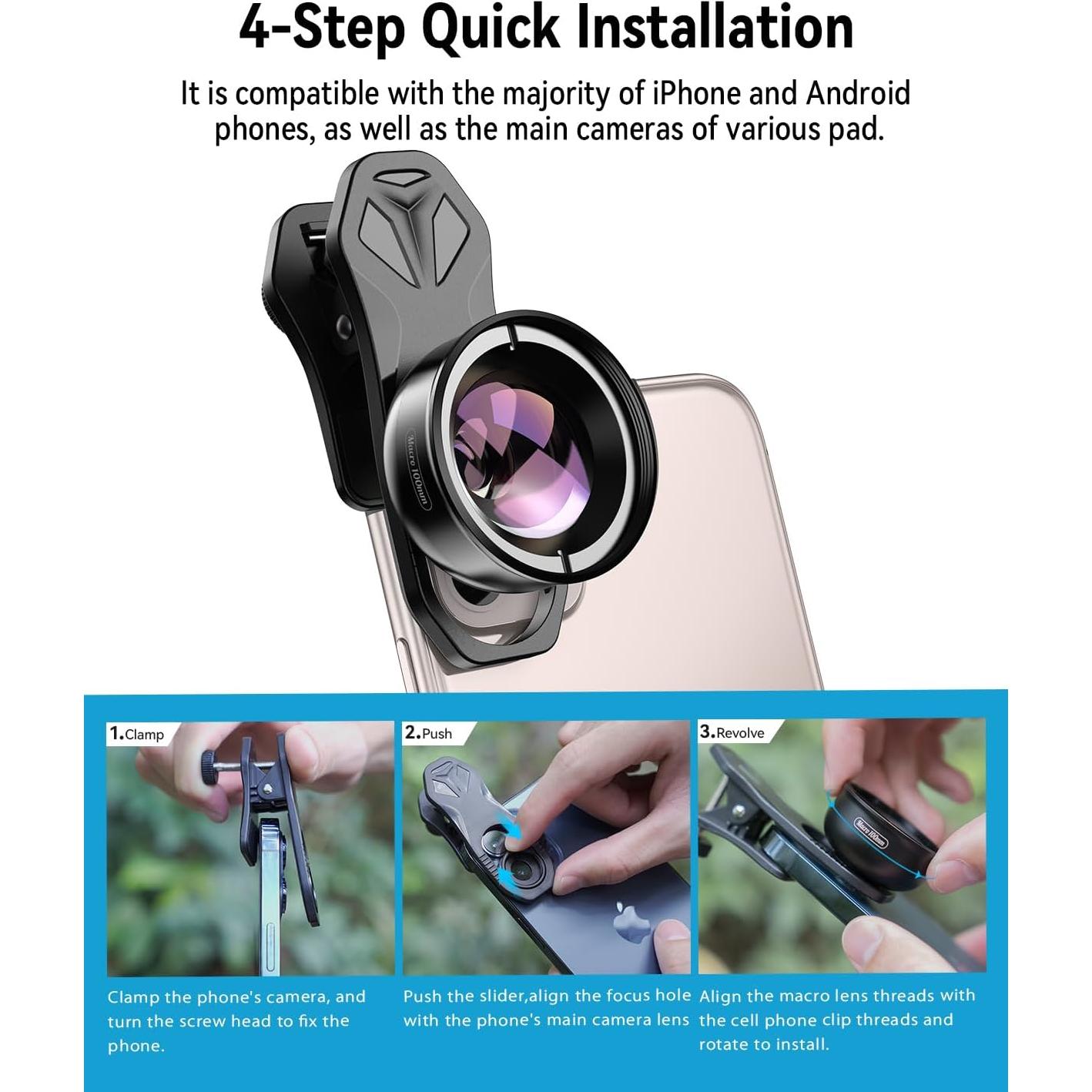 4-Step Quick Installation

It is compatible with the majority of iPhone and Android phones, as well as the main cameras of various pad.

Macro 100mm

1.Clamp

Clamp the phone's camera, and turn the screw head to fix the phone.

2.Push

Push the slider,align the focus hole with the phone's main camera lens

3.Revolve

Macro 100mm

Align the macro lens threads with the cell phone clip threads and rotate to install.