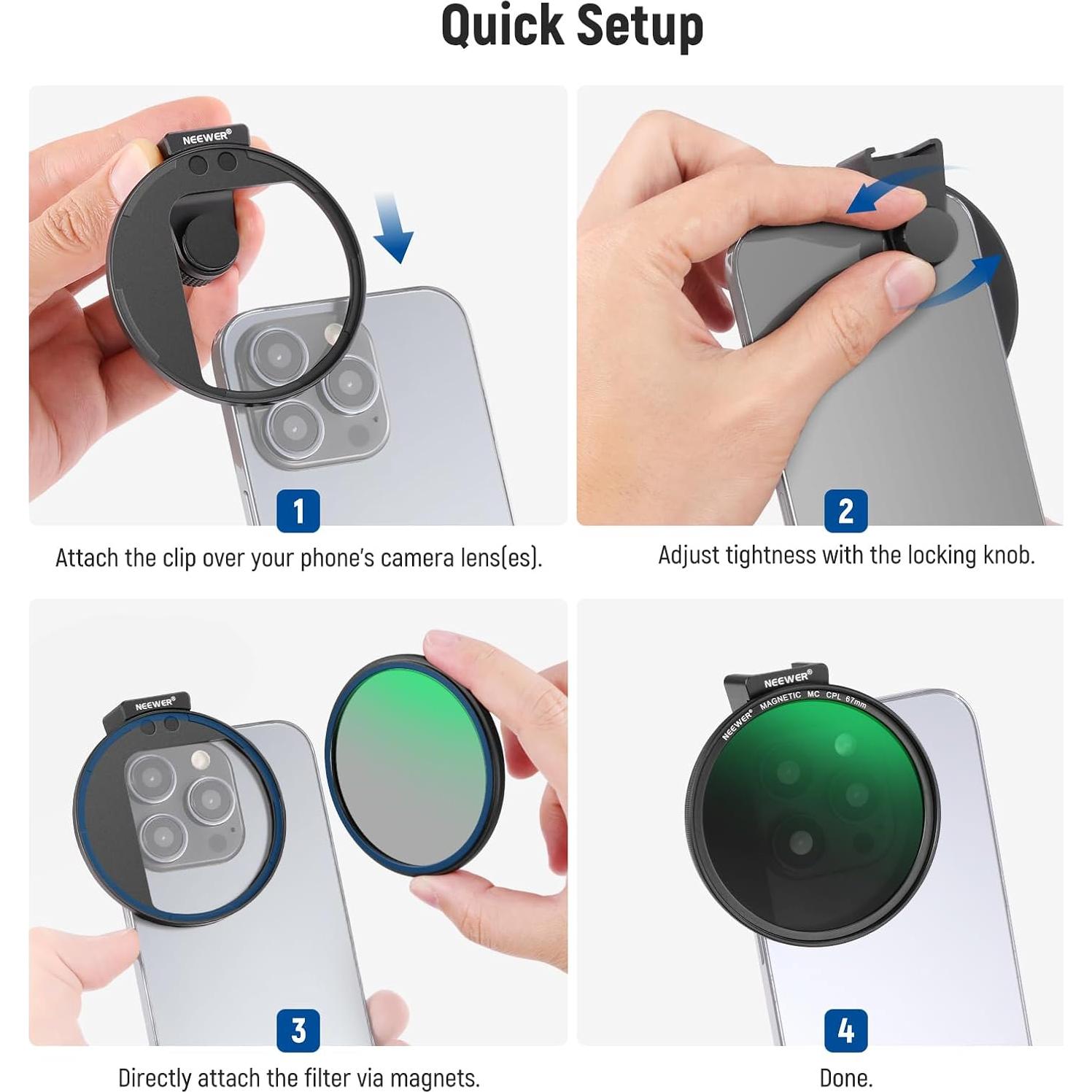 Quick Setup

NEEWER®

1

Attach the clip over your phone's camera lens(es).

2

Adjust tightness with the locking knob.

NEEWER®

3

Directly attach the filter via magnets.

NEEWER®

NEEWER® MAGNETIC MC CPL 67mm

4

Done.