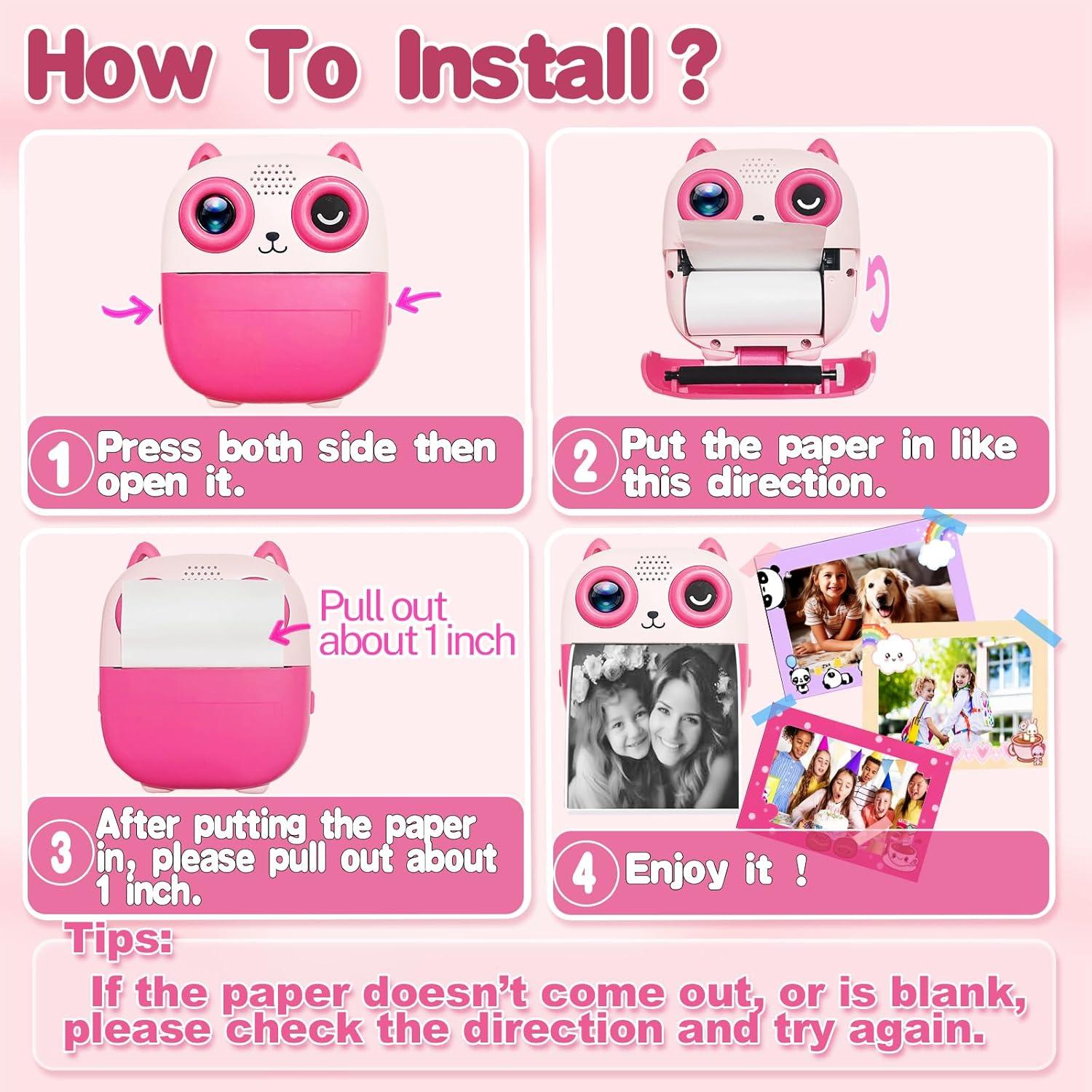 How To Install ?

1 Press both side then open it.

2 Put the paper in like this direction.

Pull out about 1 inch

3 After putting the paper in, please pull out about 1 inch.

4 Enjoy it !

Tips:

If the paper doesn't come out, or is blank, please check the direction and try again.