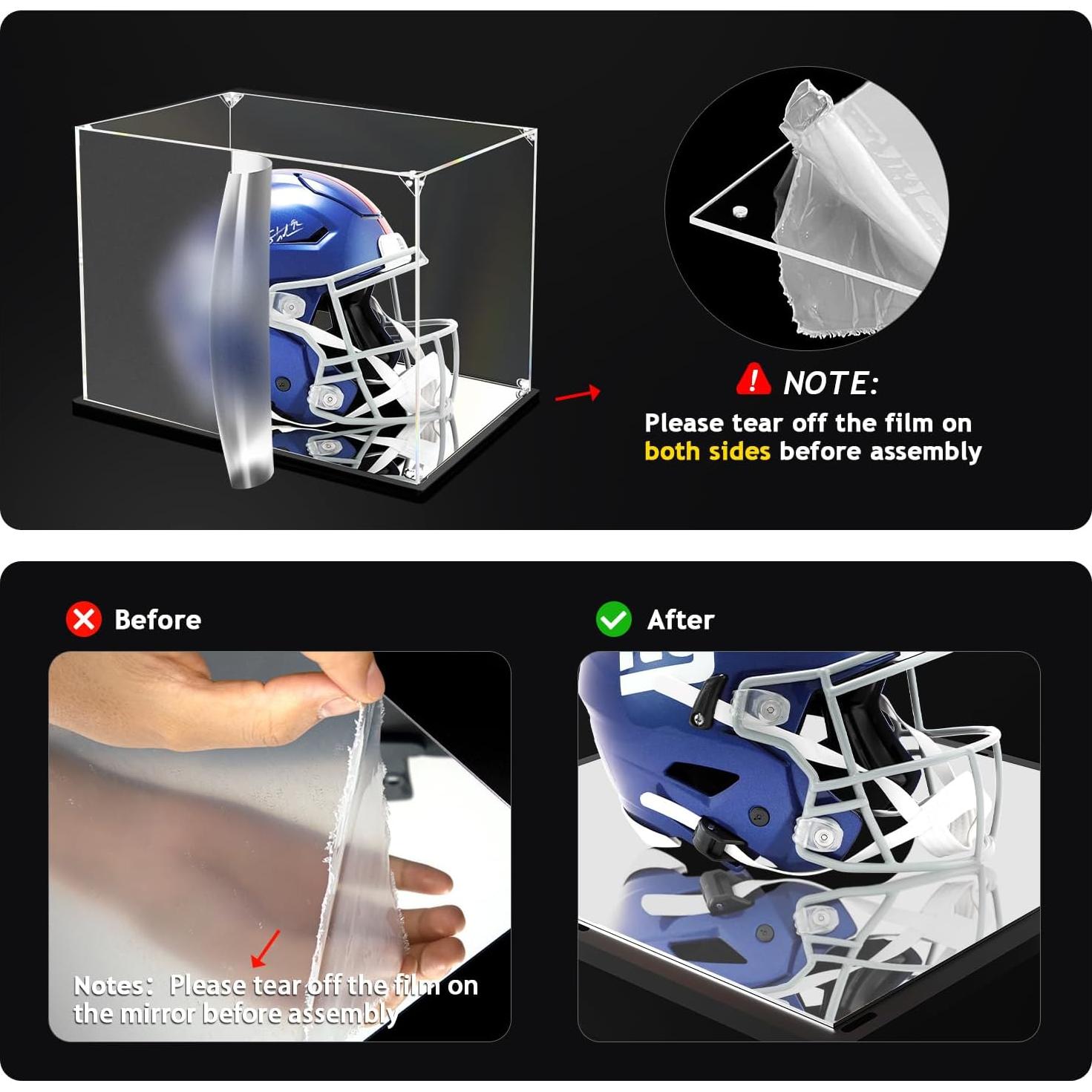 NOTE:
Please tear off the film on both sides before assembly

Before

Notes: Please tear off the film on the mirror before assembly

After