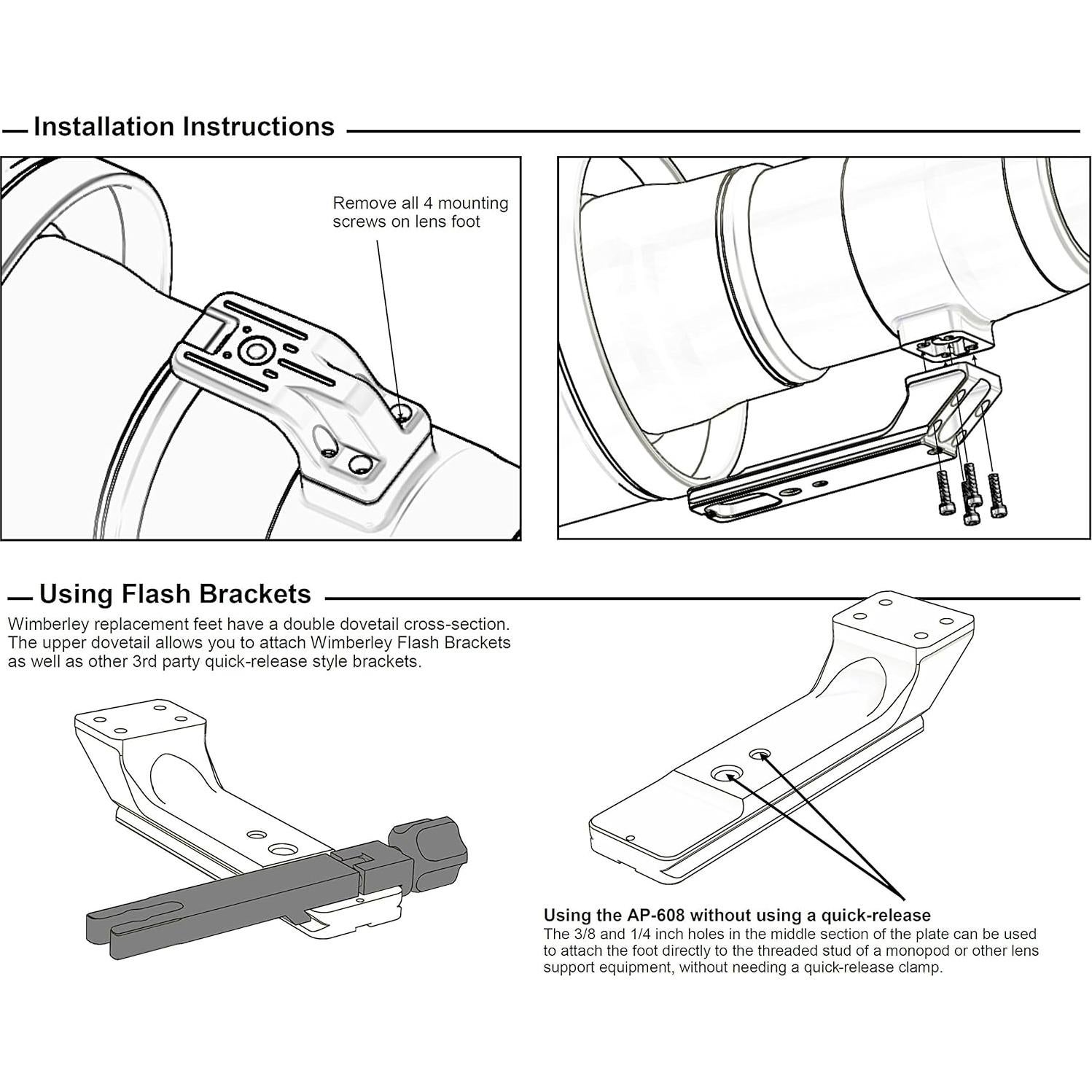 Installation Instructions

Remove all 4 mounting screws on lens foot

Using Flash Brackets

Wimberley replacement feet have a double dovetail cross-section. The upper dovetail allows you to attach Wimberley Flash Brackets as well as other 3rd party quick-release style brackets.

Using the AP-608 without using a quick-release
The 3/8 and 1/4 inch holes in the middle section of the plate can be used to attach the foot directly to the threaded stud of a monopod or other lens support equipment, without needing a quick-release clamp.