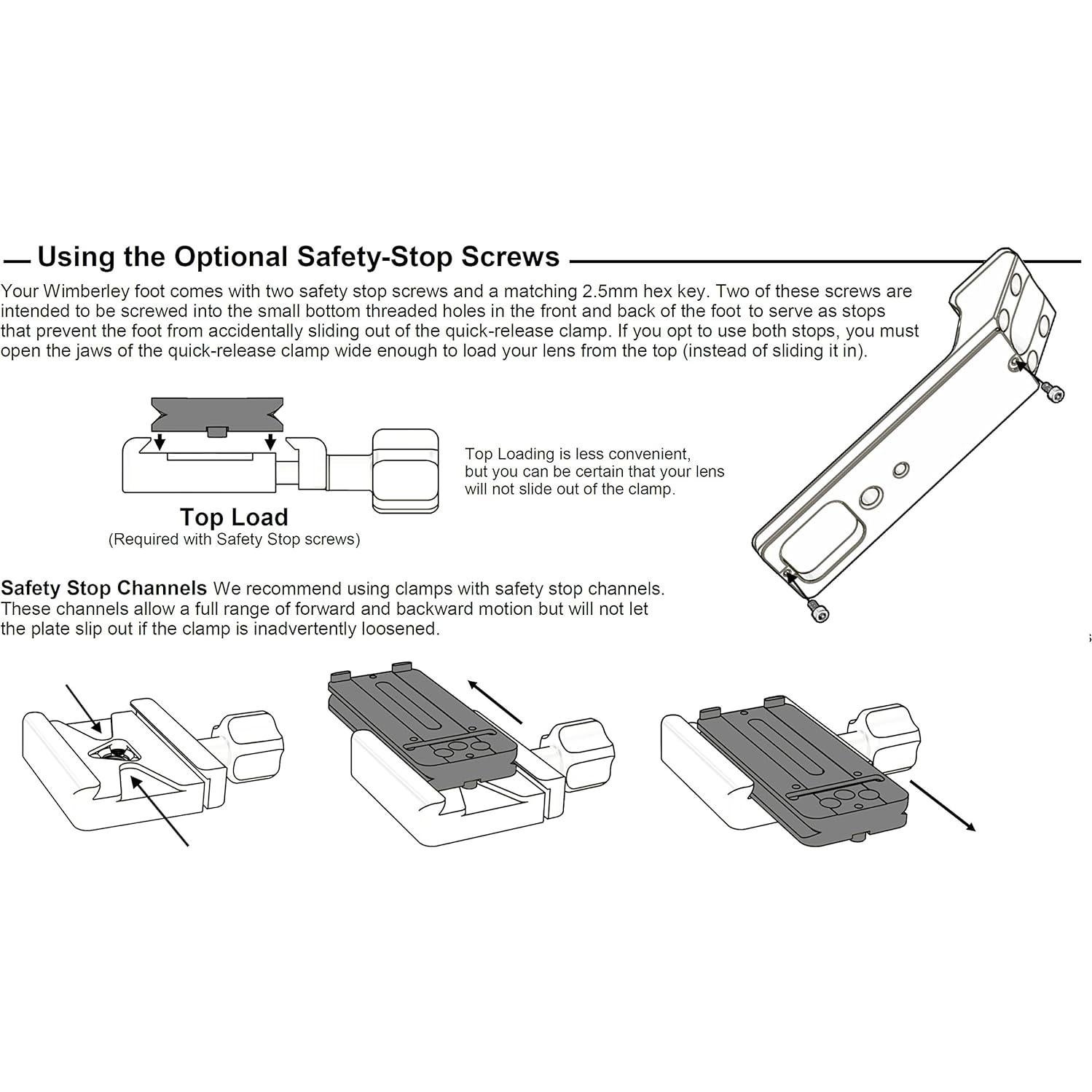 Using the Optional Safety-Stop Screws

Your Wimberley foot comes with two safety stop screws and a matching 2.5mm hex key. Two of these screws are intended to be screwed into the small bottom threaded holes in the front and back of the foot to serve as stops that prevent the foot from accidentally sliding out of the quick-release clamp. If you opt to use both stops, you must open the jaws of the quick-release clamp wide enough to load your lens from the top (instead of sliding it in).

Top Load
(Required with Safety Stop screws)

Top Loading is less convenient, but you can be certain that your lens will not slide out of the clamp.

Safety Stop Channels We recommend using clamps with safety stop channels. These channels allow a full range of forward and backward motion but will not let the plate slip out if the clamp is inadvertently loosened.