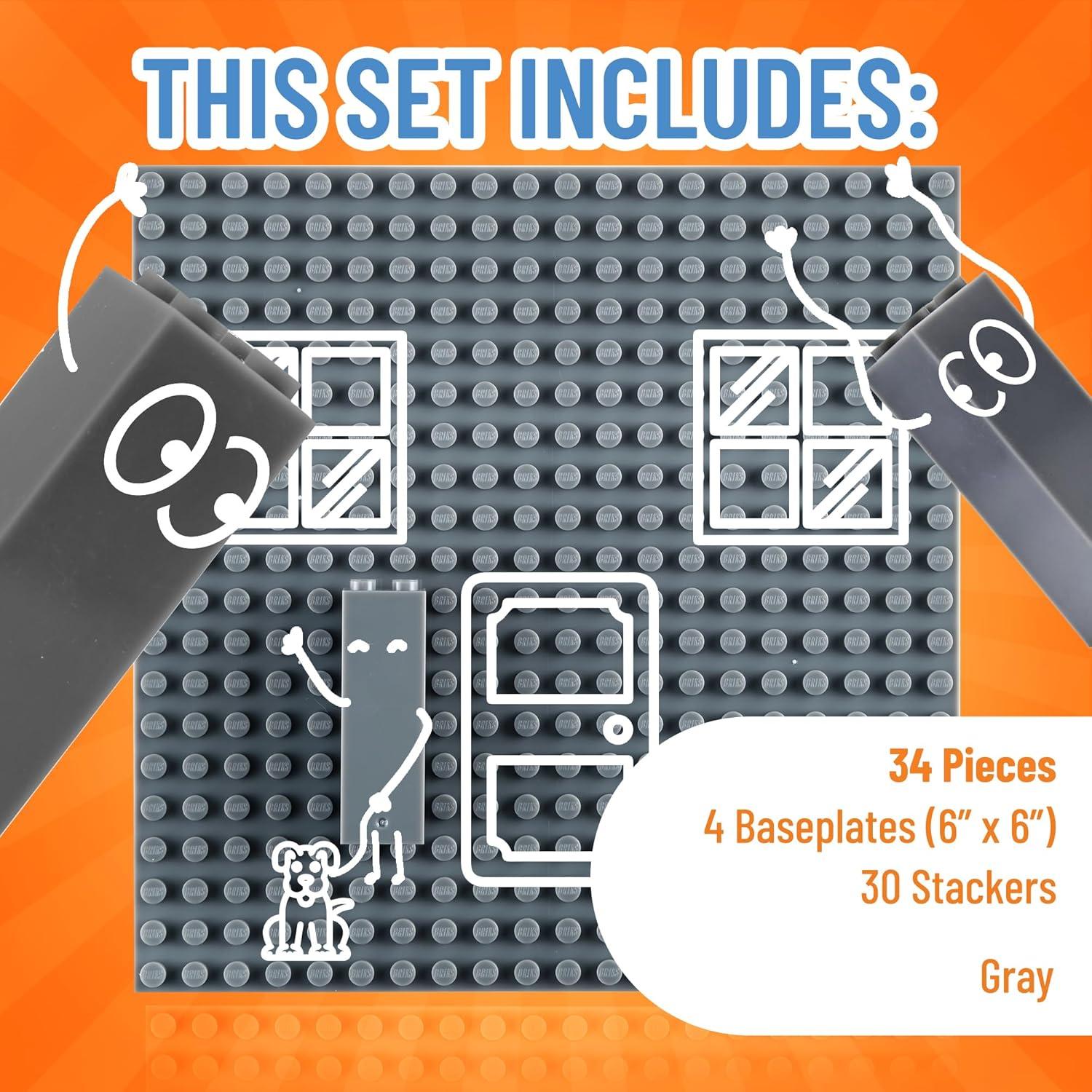 THIS SET INCLUDES:

34 Pieces
4 Baseplates (6" x 6")
30 Stackers

Gray