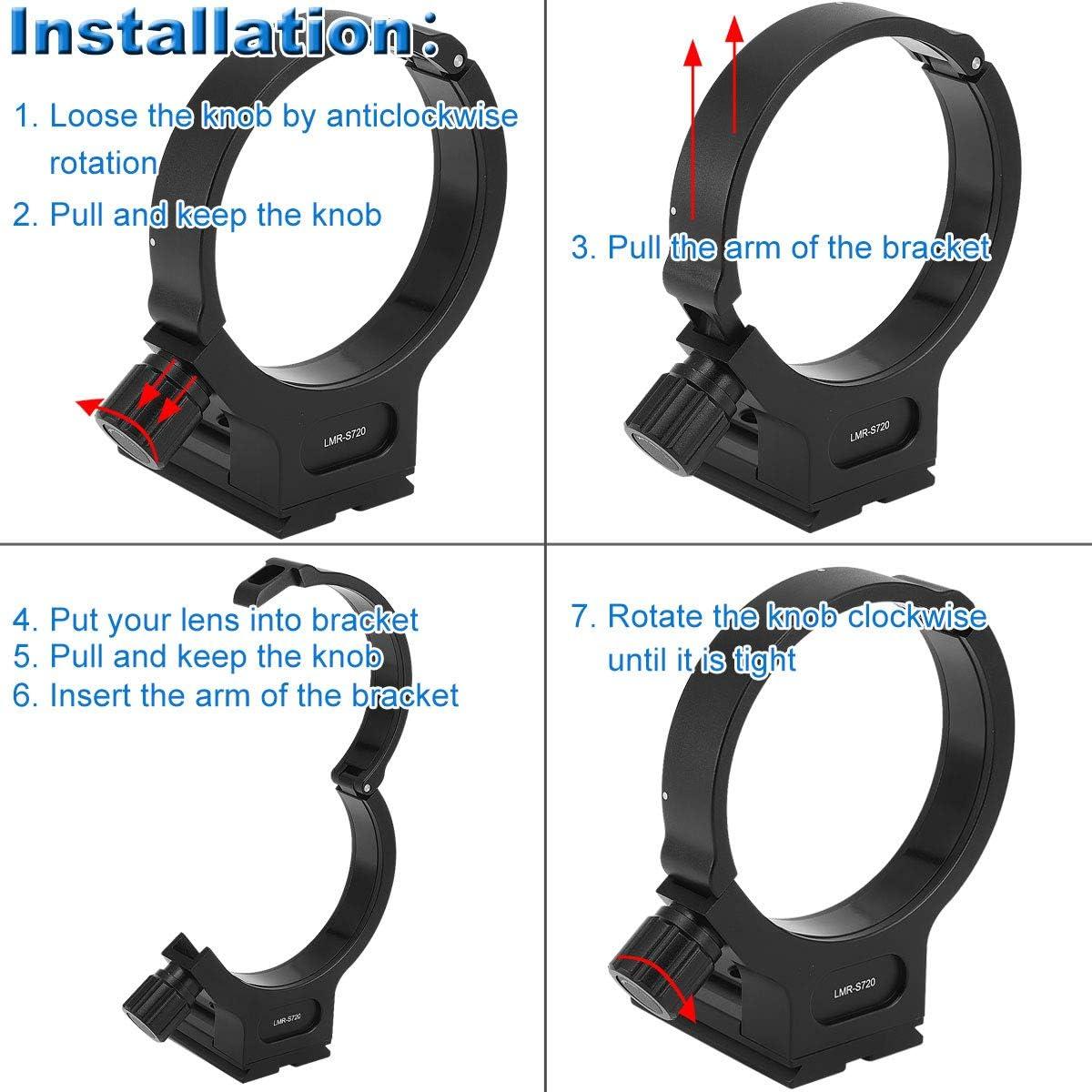 Installation:

1. Loose the knob by anticlockwise rotation
2. Pull and keep the knob

LMR-S720

3. Pull the arm of the bracket

LMR-S720

4. Put your lens into bracket
5. Pull and keep the knob
6. Insert the arm of the bracket

LMR-S720

7. Rotate the knob clockwise until it is tight

LMR-S720