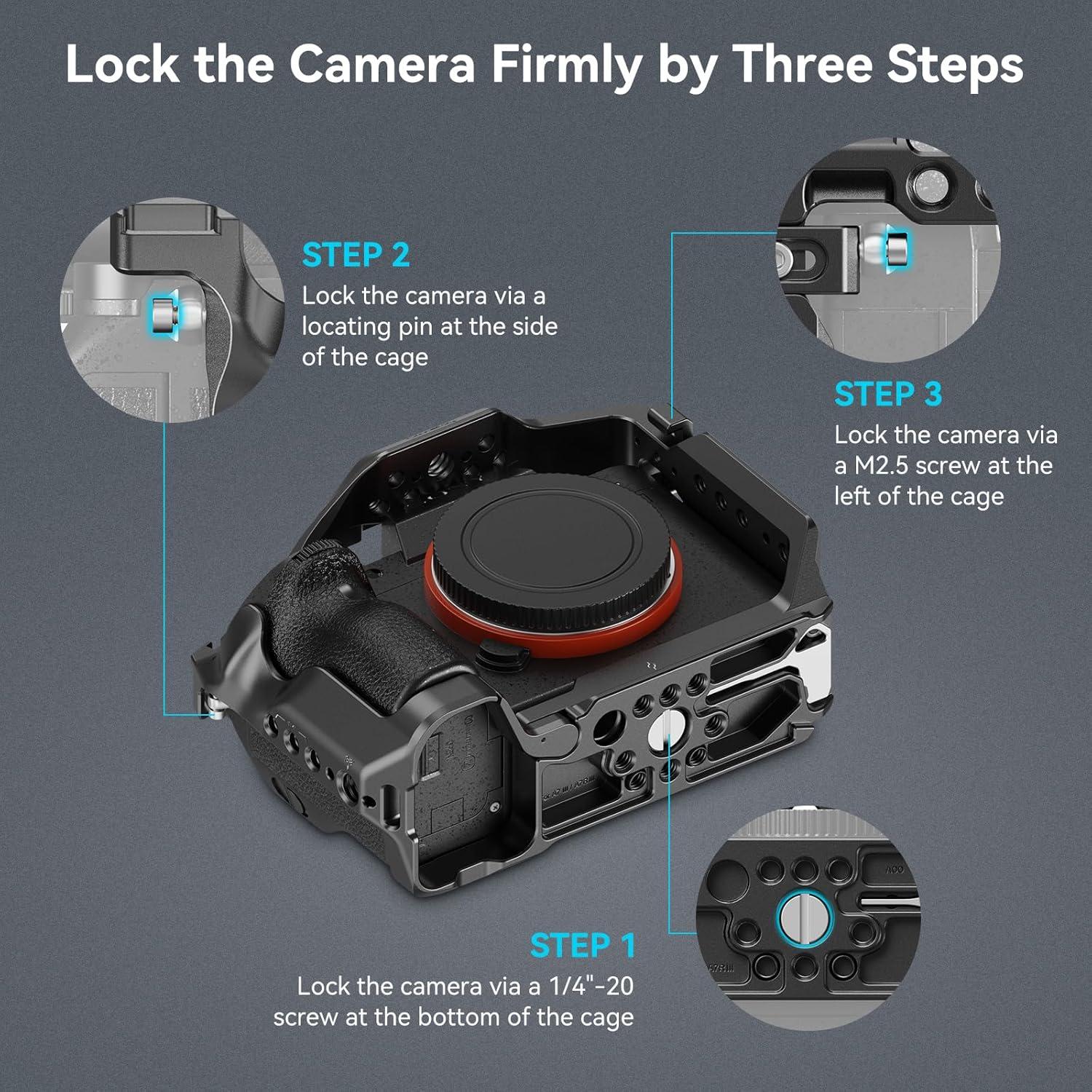 Lock the Camera Firmly by Three Steps

STEP 2
Lock the camera via a locating pin at the side of the cage

STEP 3
Lock the camera via a M2.5 screw at the left of the cage

STEP 1
Lock the camera via a 1/4"-20 screw at the bottom of the cage