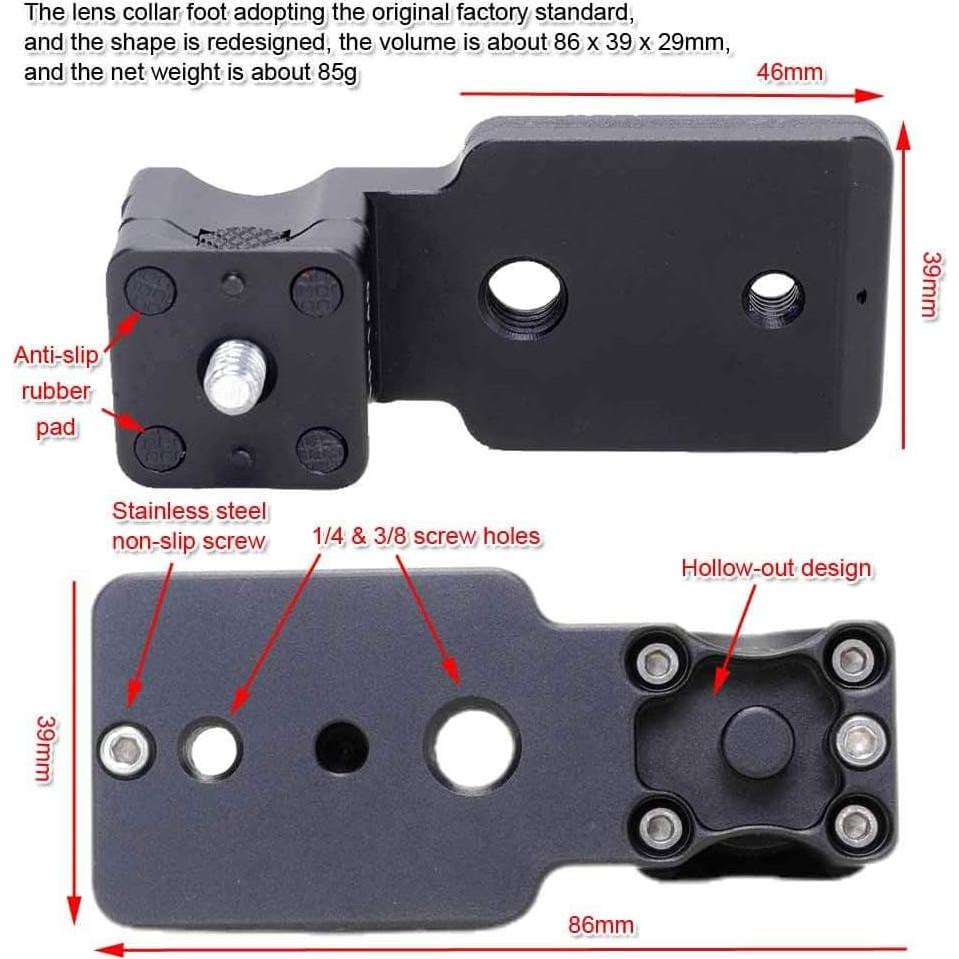 The lens collar foot adopting the original factory standard, and the shape is redesigned, the volume is about 86 x 39 x 29mm, and the net weight is about 85g

46mm

39mm

Anti-slip rubber pad

Stainless steel non-slip screw

1/4 & 3/8 screw holes

Hollow-out design

39mm

86mm