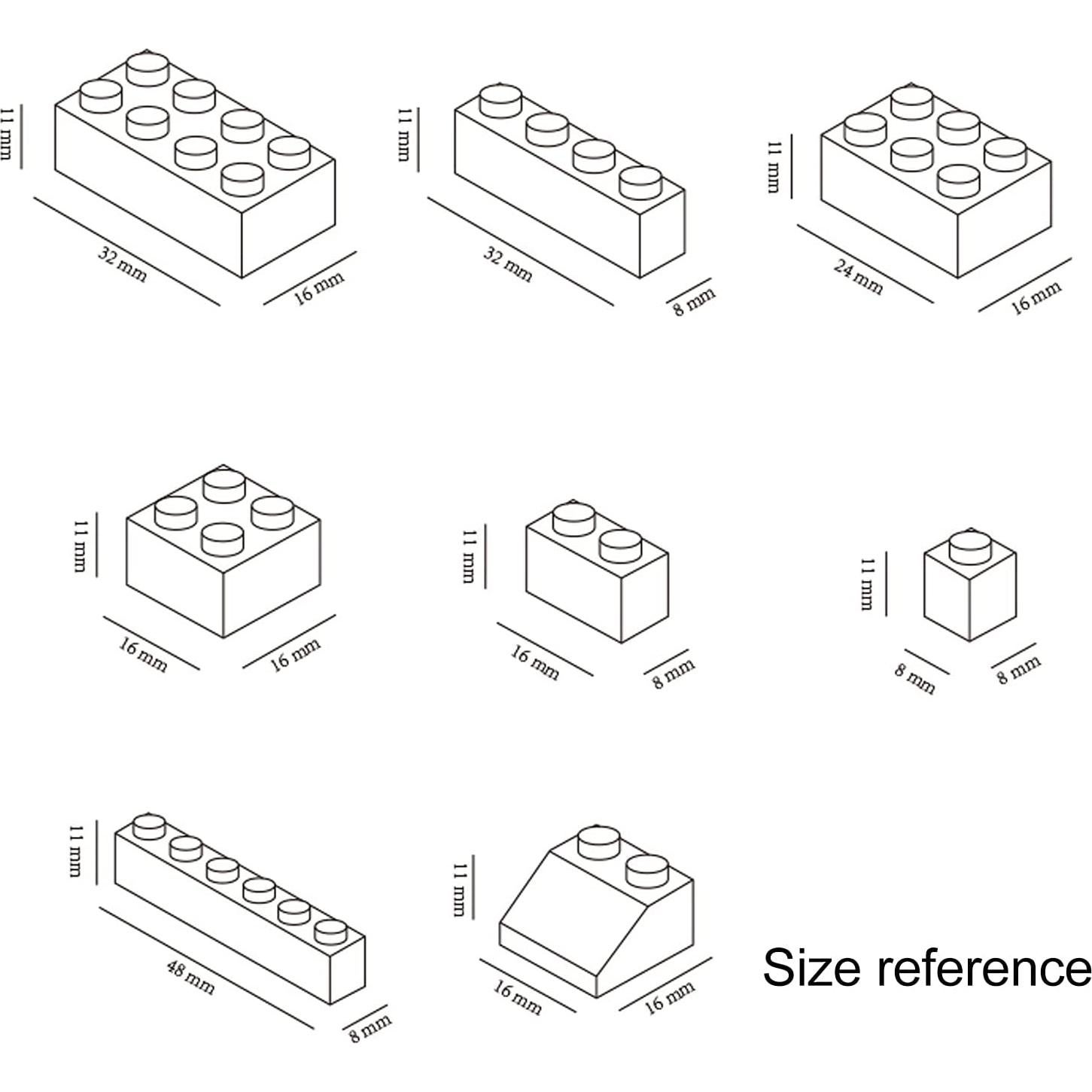 11 mm
32 mm
16 mm

11 mm
32 mm
8 mm

11 mm
24 mm
16 mm

11 mm
16 mm
16 mm

11 mm
16 mm
8 mm

11 mm
8 mm
8 mm

11 mm
48 mm
8 mm

11 mm
16 mm
16 mm

Size reference