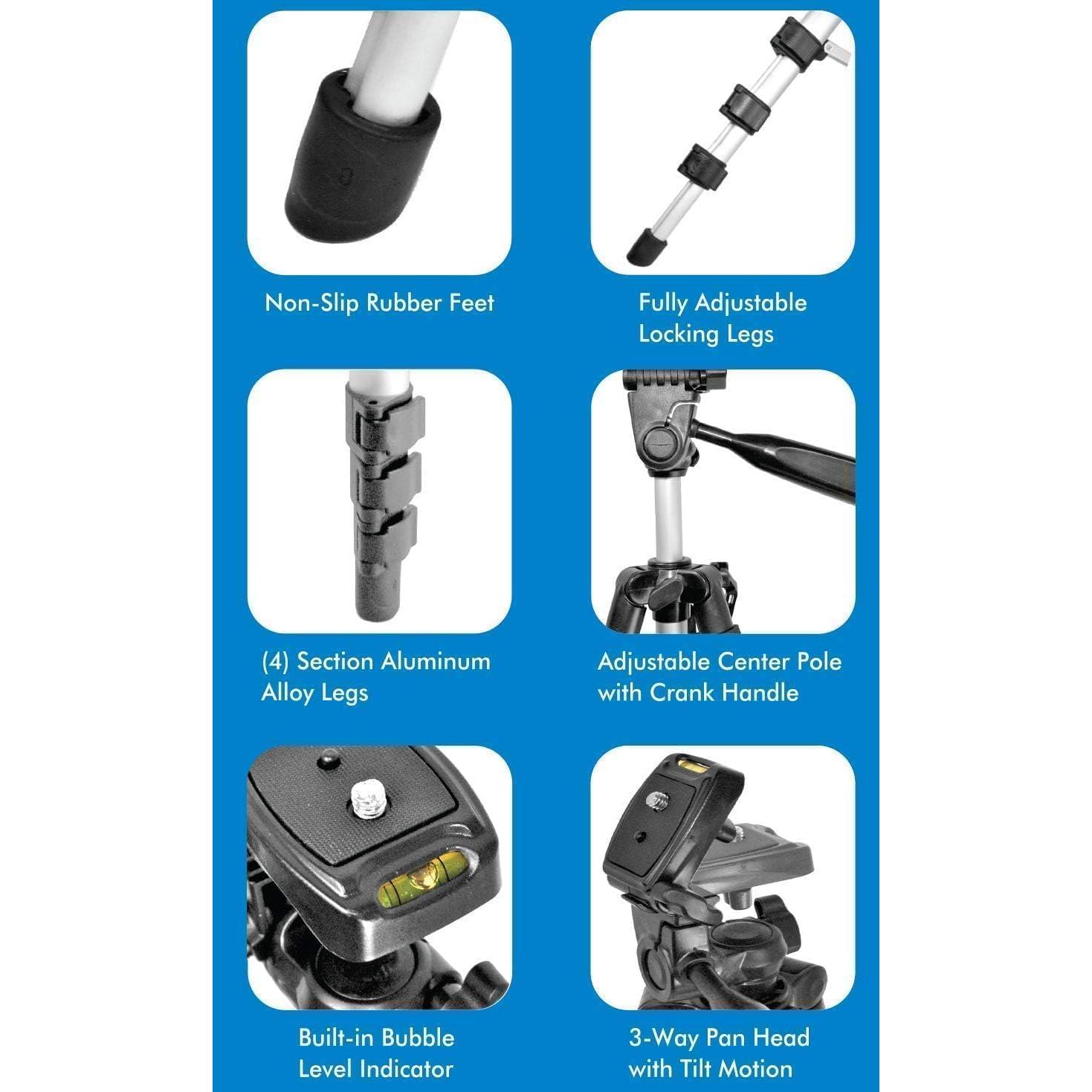 Non-Slip Rubber Feet

Fully Adjustable Locking Legs

(4) Section Aluminum Alloy Legs

Adjustable Center Pole with Crank Handle

Built-in Bubble Level Indicator

3-Way Pan Head with Tilt Motion