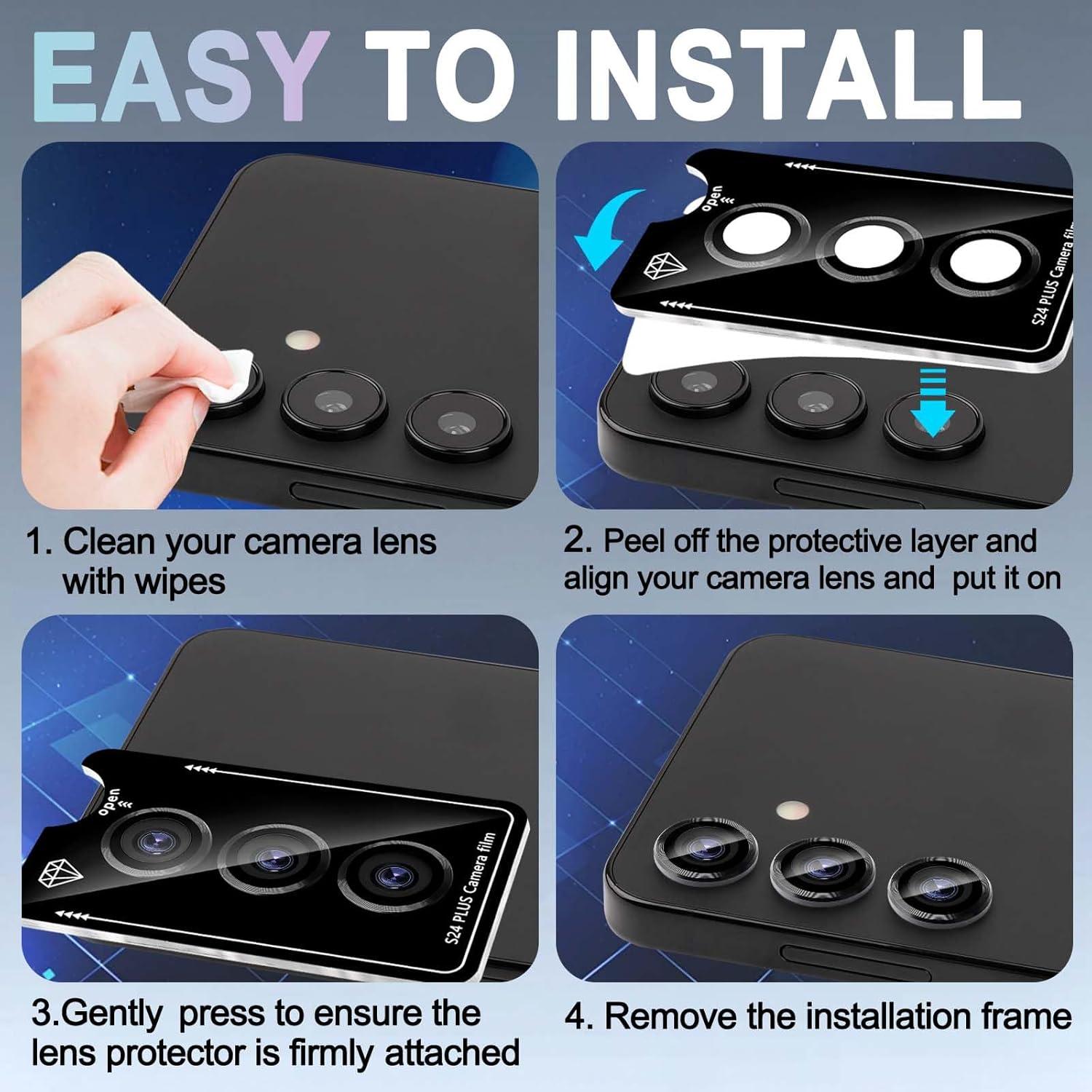 EASY TO INSTALL

1. Clean your camera lens with wipes

open

S24 PLUS Camera film

2. Peel off the protective layer and align your camera lens and put it on

open

S24 PLUS Camera film

3.Gently press to ensure the lens protector is firmly attached

4. Remove the installation frame