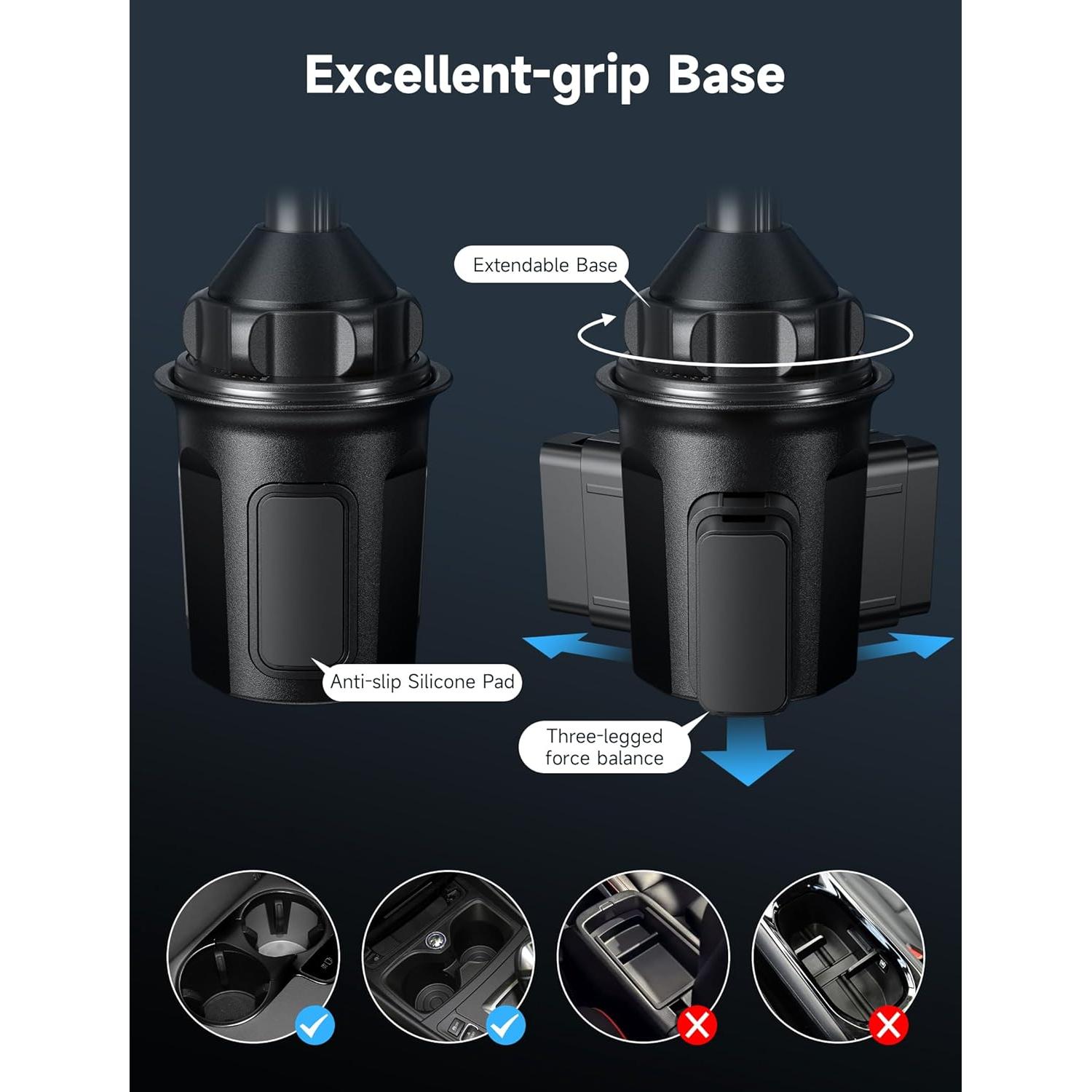 Excellent-grip Base

Extendable Base

Anti-slip Silicone Pad

Three-legged force balance