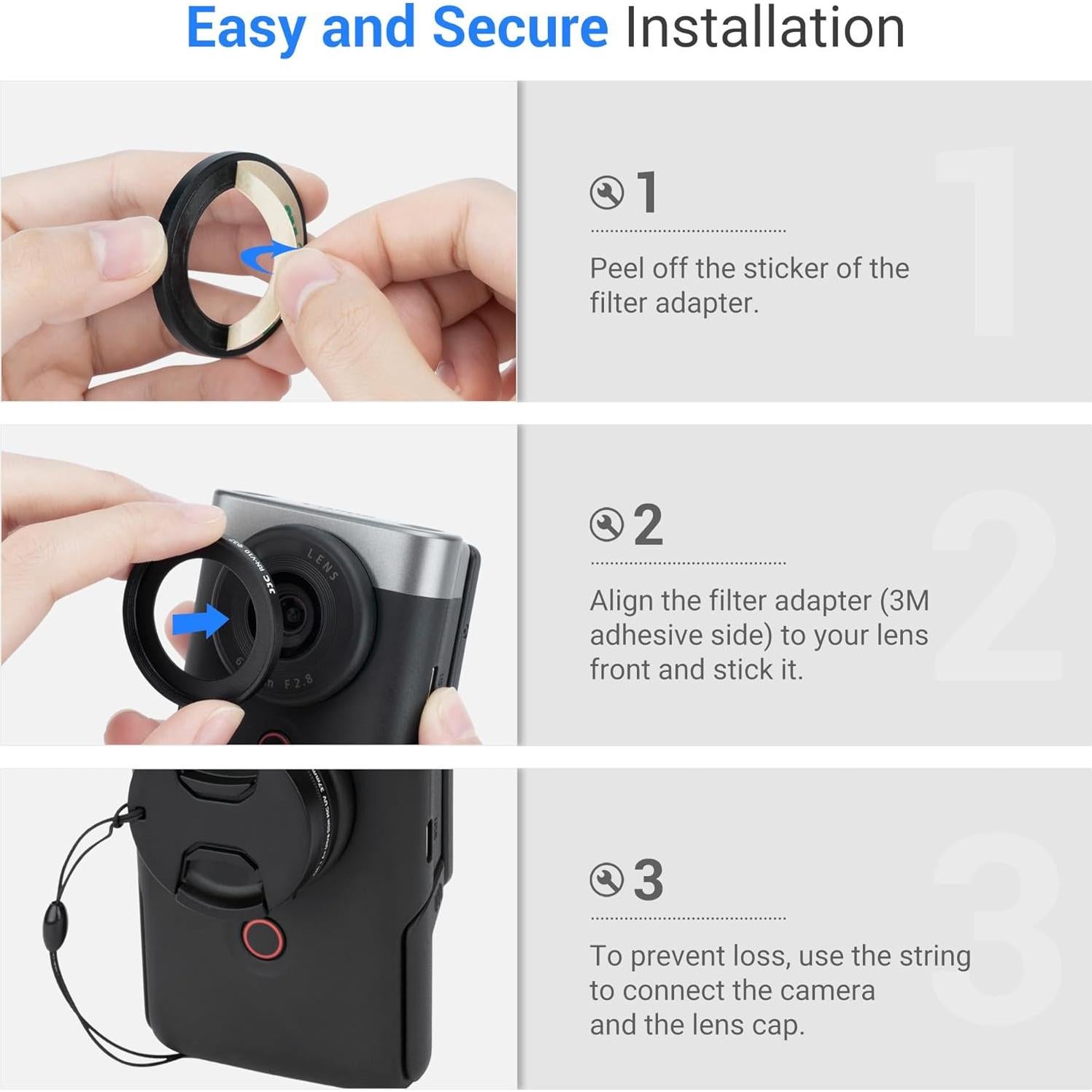 Easy and Secure Installation

1

Peel off the sticker of the filter adapter.

JJC

LENS

F2.8

2

Align the filter adapter (3M adhesive side) to your lens front and stick it.

3

To prevent loss, use the string to connect the camera and the lens cap.