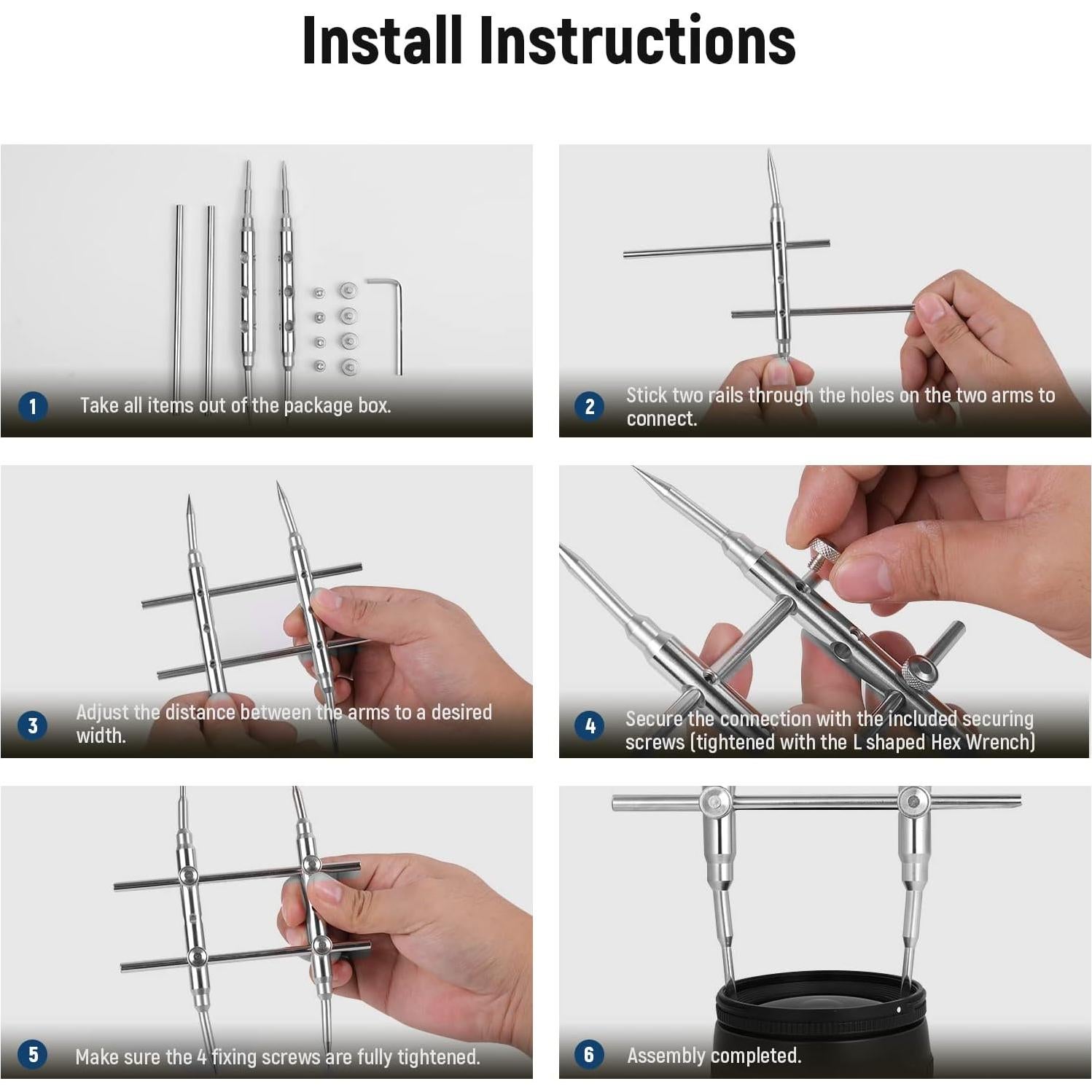 Install Instructions

1 Take all items out of the package box.

2 Stick two rails through the holes on the two arms to connect.

3 Adjust the distance between the arms to a desired width.

4 Secure the connection with the included securing screws (tightened with the L shaped Hex Wrench)

5 Make sure the 4 fixing screws are fully tightened.

6 Assembly completed.