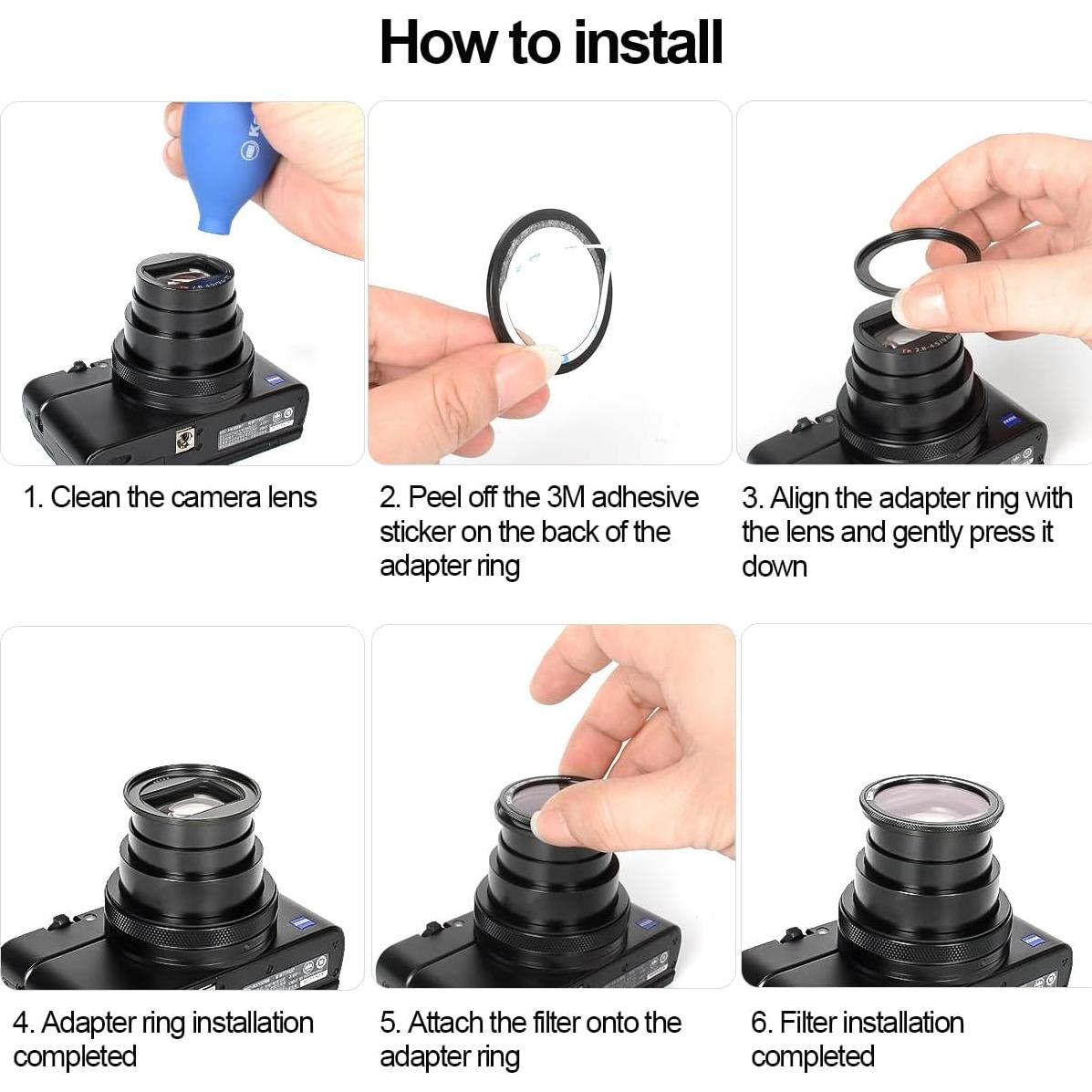 How to install

1. Clean the camera lens

2. Peel off the 3M adhesive sticker on the back of the adapter ring

3. Align the adapter ring with the lens and gently press it down

4. Adapter ring installation completed

5. Attach the filter onto the adapter ring

6. Filter installation completed