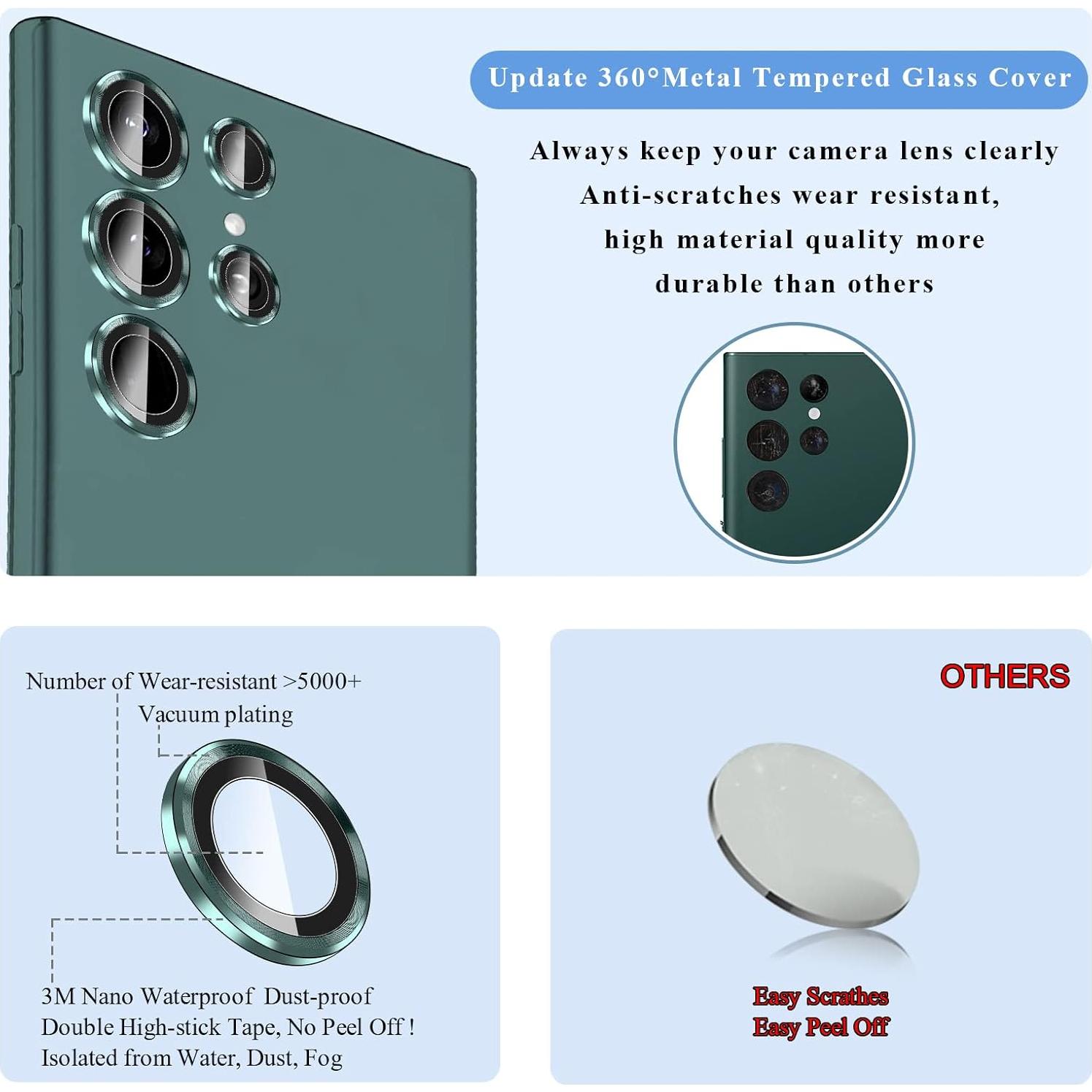 Update 360°Metal Tempered Glass Cover

Always keep your camera lens clearly
Anti-scratches wear resistant,
high material quality more
durable than others

Number of Wear-resistant >5000+
Vacuum plating

3M Nano Waterproof Dust-proof
Double High-stick Tape, No Peel Off !
Isolated from Water, Dust, Fog

OTHERS

Easy Scrathes
Easy Peel Off