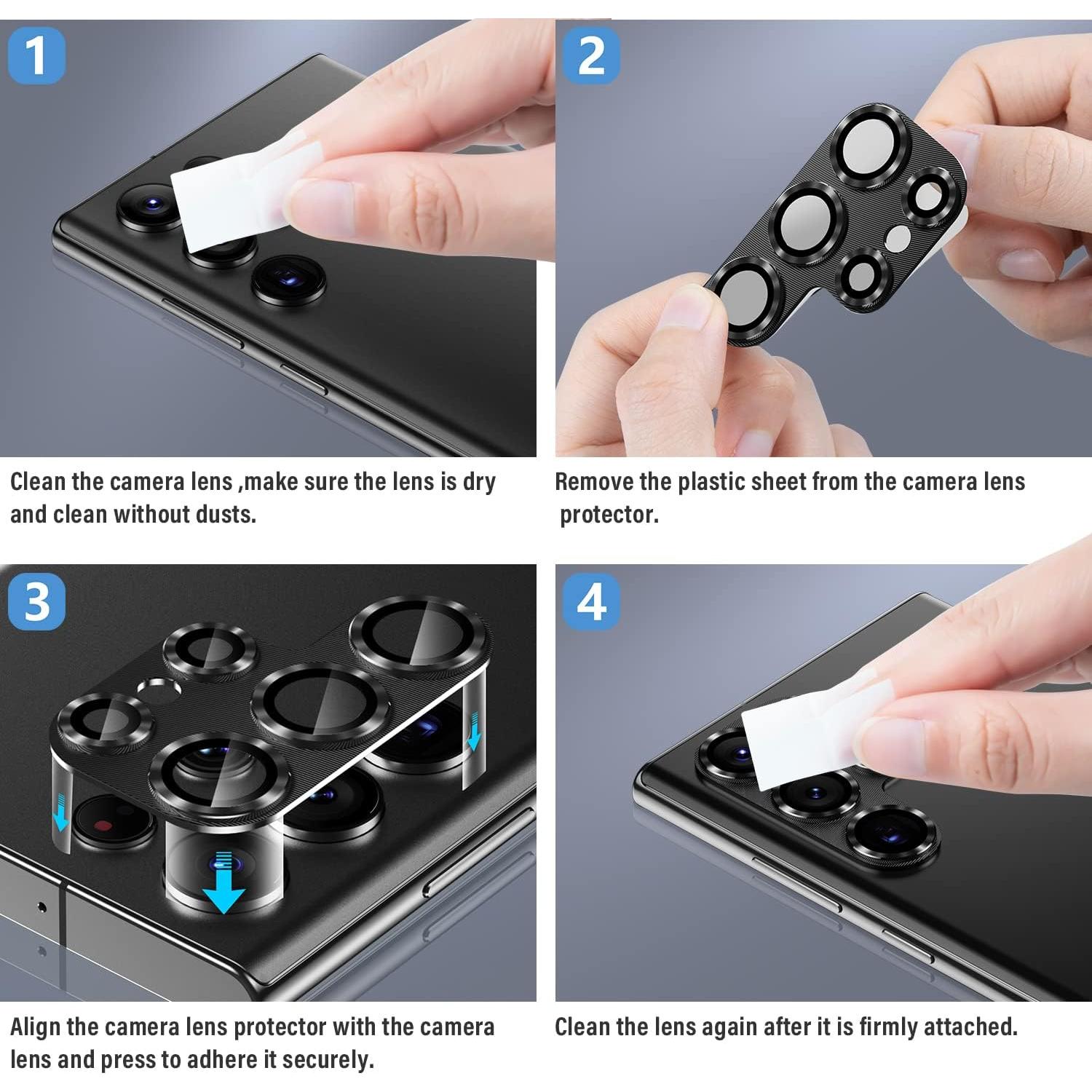 1

Clean the camera lens ,make sure the lens is dry and clean without dusts.

2

Remove the plastic sheet from the camera lens protector.

3

Align the camera lens protector with the camera lens and press to adhere it securely.

4

Clean the lens again after it is firmly attached.