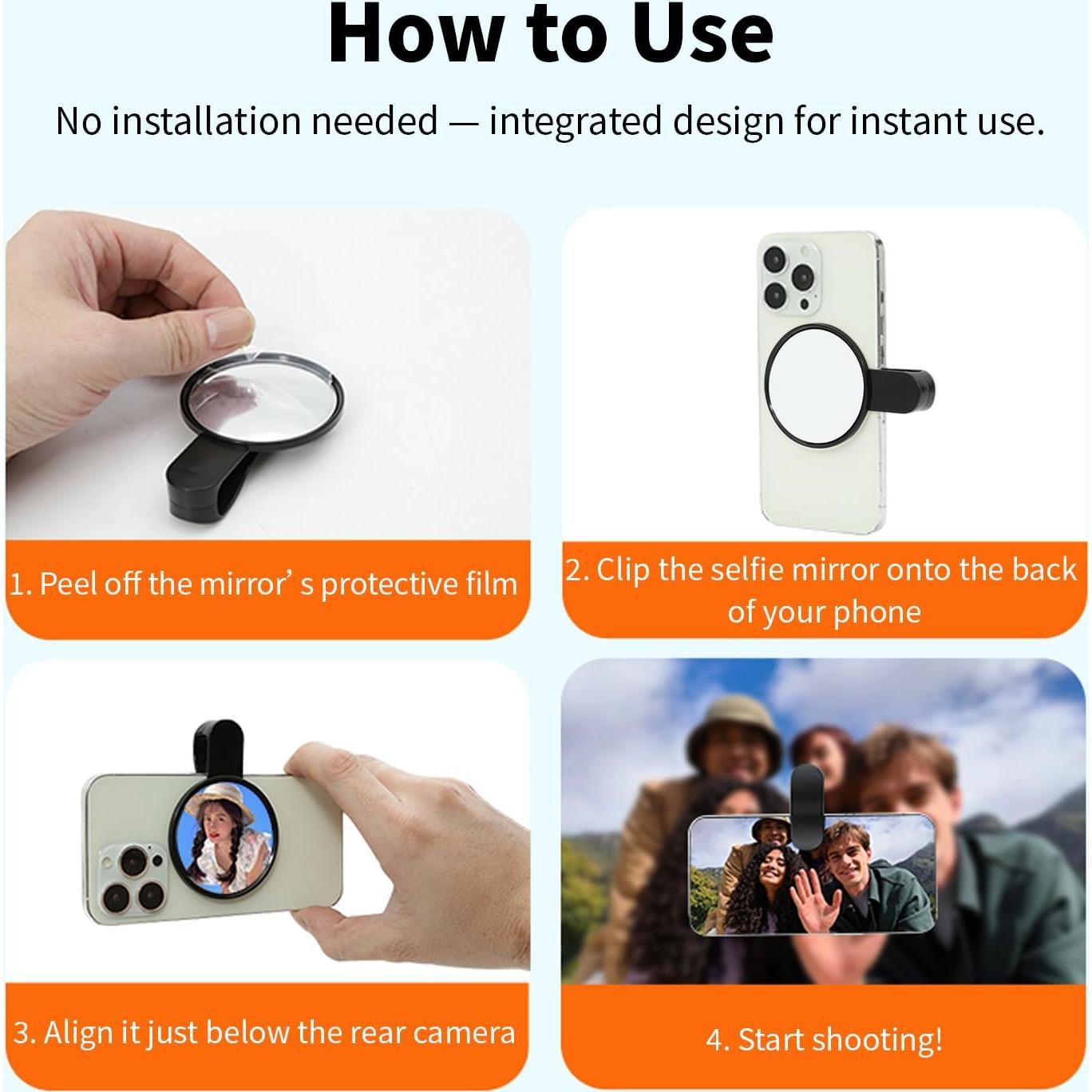 How to Use

No installation needed — integrated design for instant use.

1. Peel off the mirror’ s protective film

2. Clip the selfie mirror onto the back of your phone

3. Align it just below the rear camera

4. Start shooting!