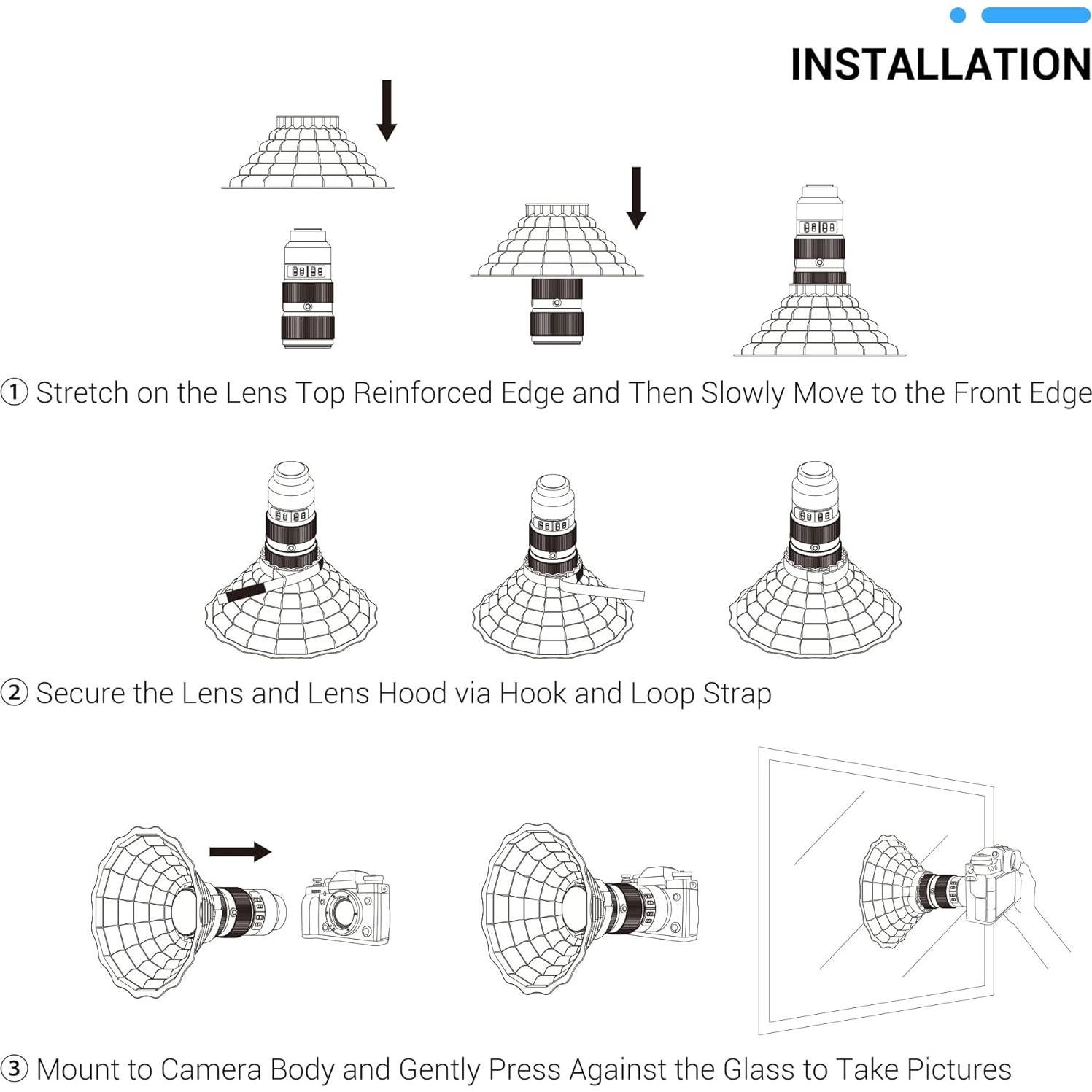 INSTALLATION

① Stretch on the Lens Top Reinforced Edge and Then Slowly Move to the Front Edge

② Secure the Lens and Lens Hood via Hook and Loop Strap

③ Mount to Camera Body and Gently Press Against the Glass to Take Pictures