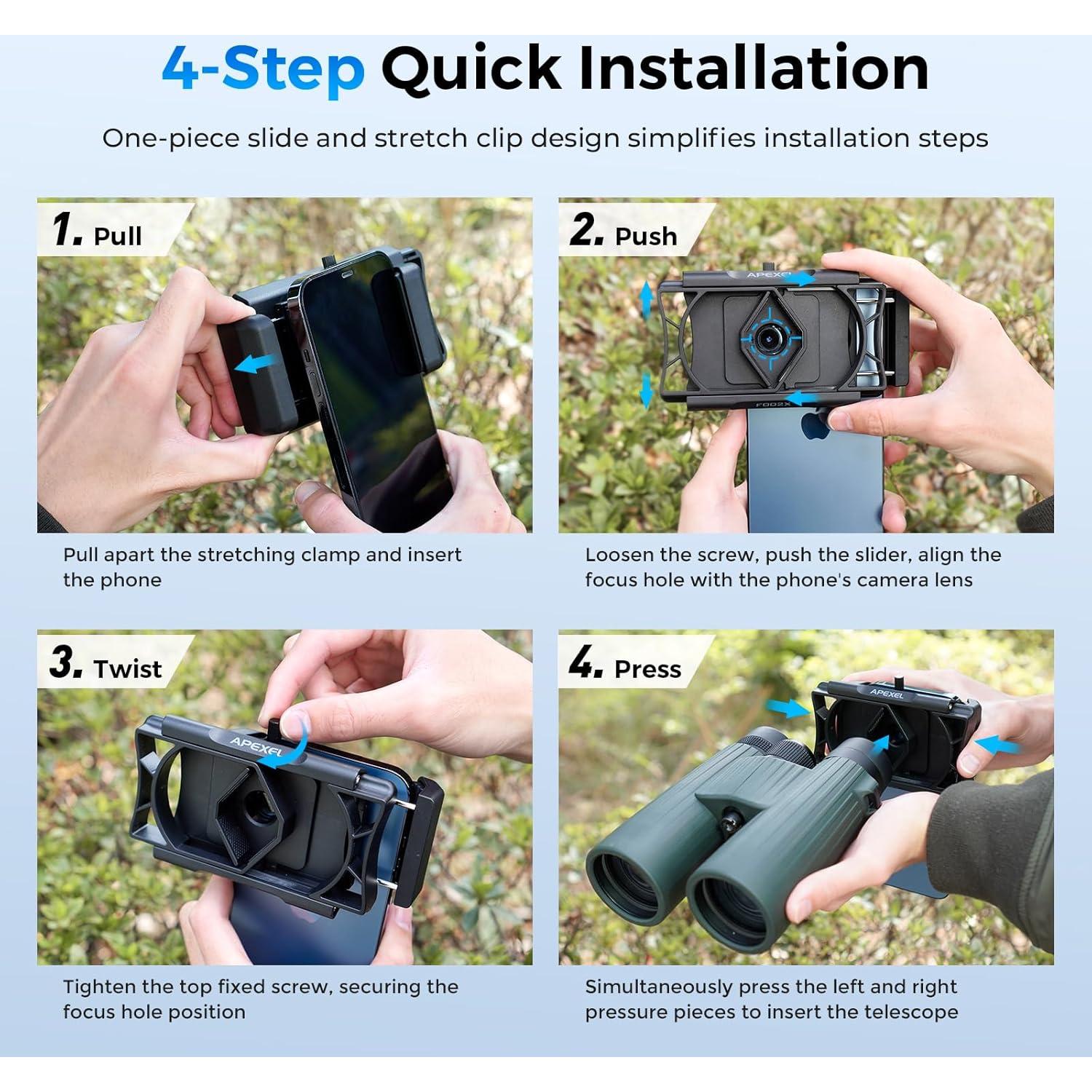 4-Step Quick Installation

One-piece slide and stretch clip design simplifies installation steps

1. Pull

Pull apart the stretching clamp and insert the phone

2. Push

APEXEL

F002X

Loosen the screw, push the slider, align the focus hole with the phone's camera lens

3. Twist

APEXEL

Tighten the top fixed screw, securing the focus hole position

4. Press

APEXEL

Simultaneously press the left and right pressure pieces to insert the telescope