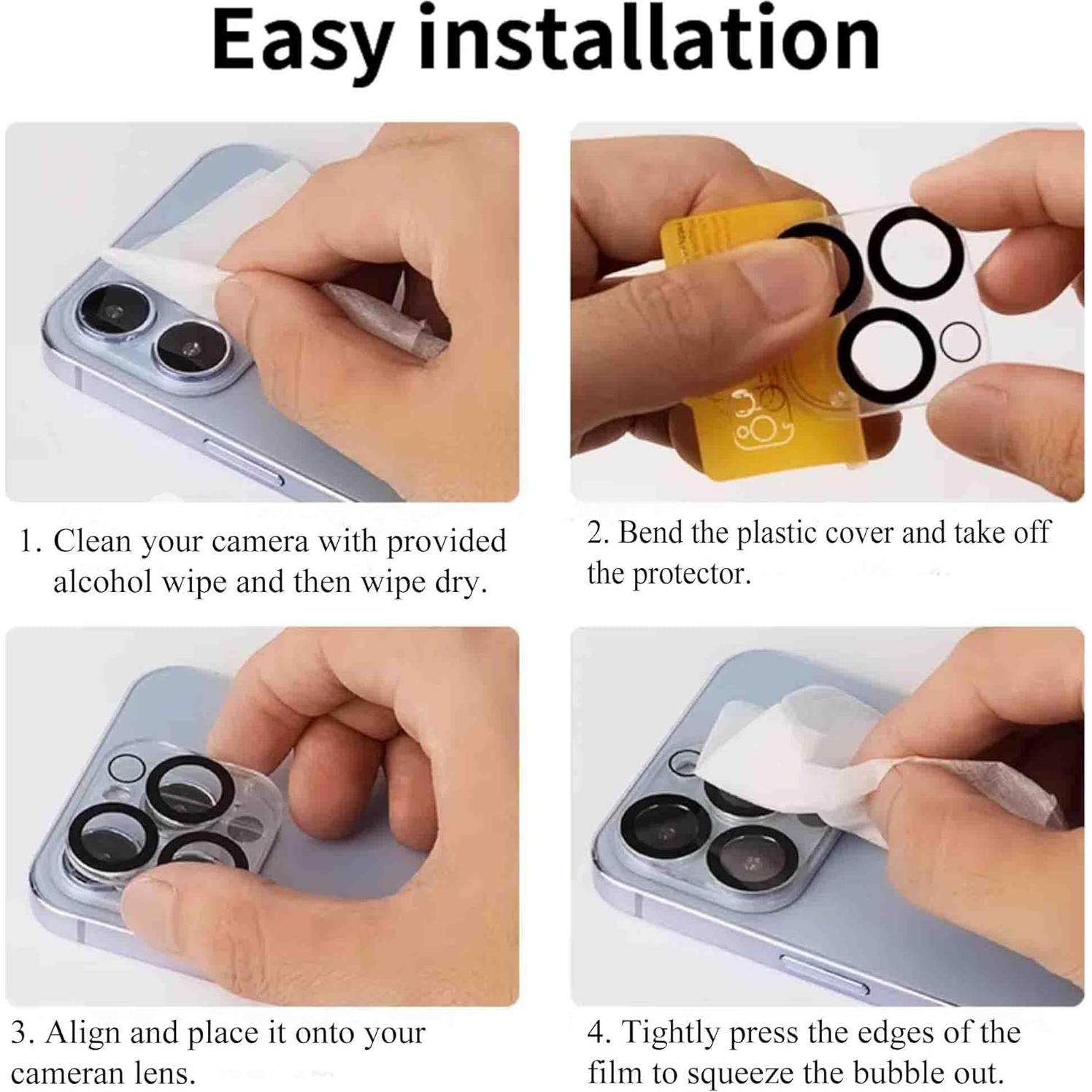 Easy installation

1. Clean your camera with provided alcohol wipe and then wipe dry.

2. Bend the plastic cover and take off the protector.

3. Align and place it onto your cameran lens.

4. Tightly press the edges of the film to squeeze the bubble out.