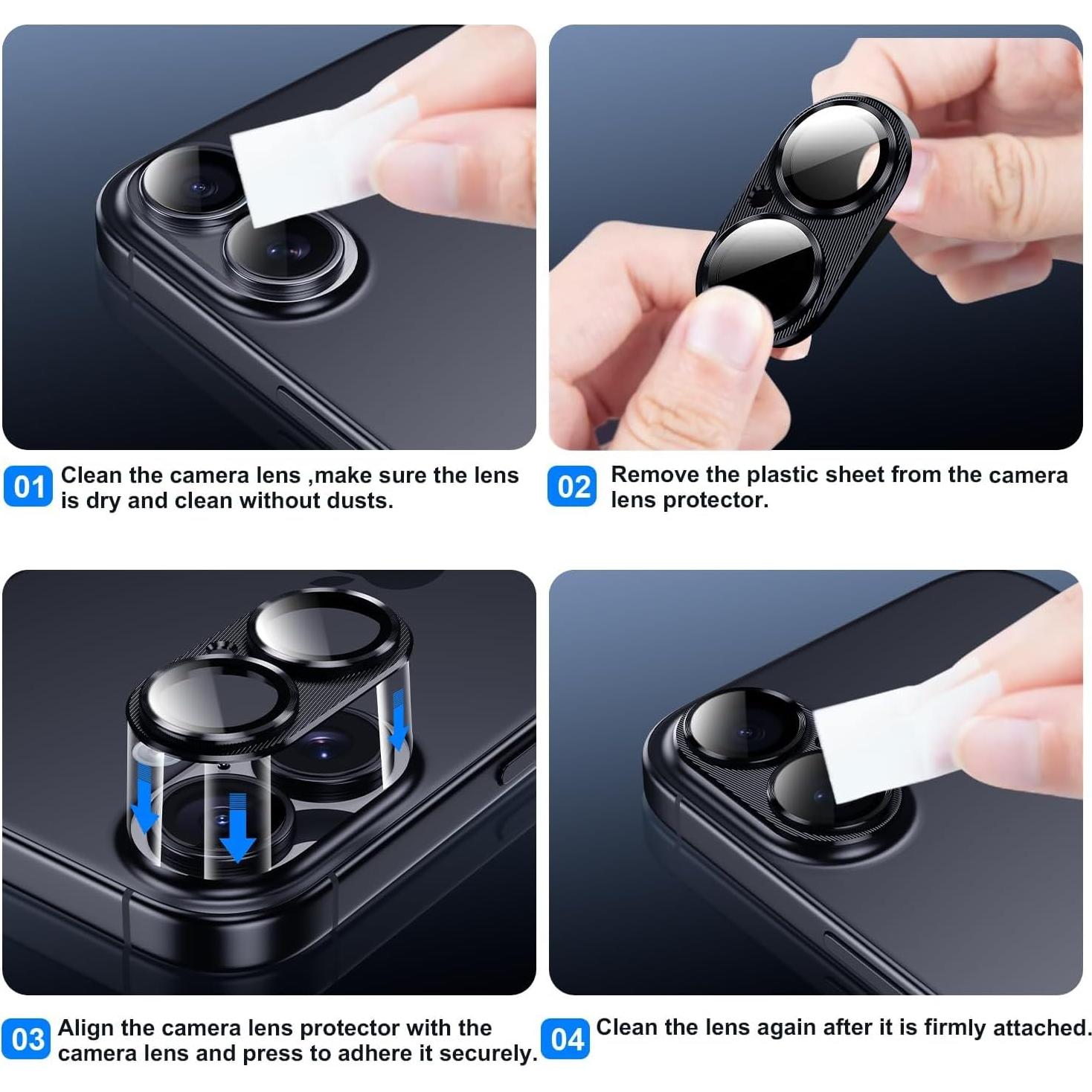 01 Clean the camera lens ,make sure the lens is dry and clean without dusts.

02 Remove the plastic sheet from the camera lens protector.

03 Align the camera lens protector with the camera lens and press to adhere it securely.

04 Clean the lens again after it is firmly attached.