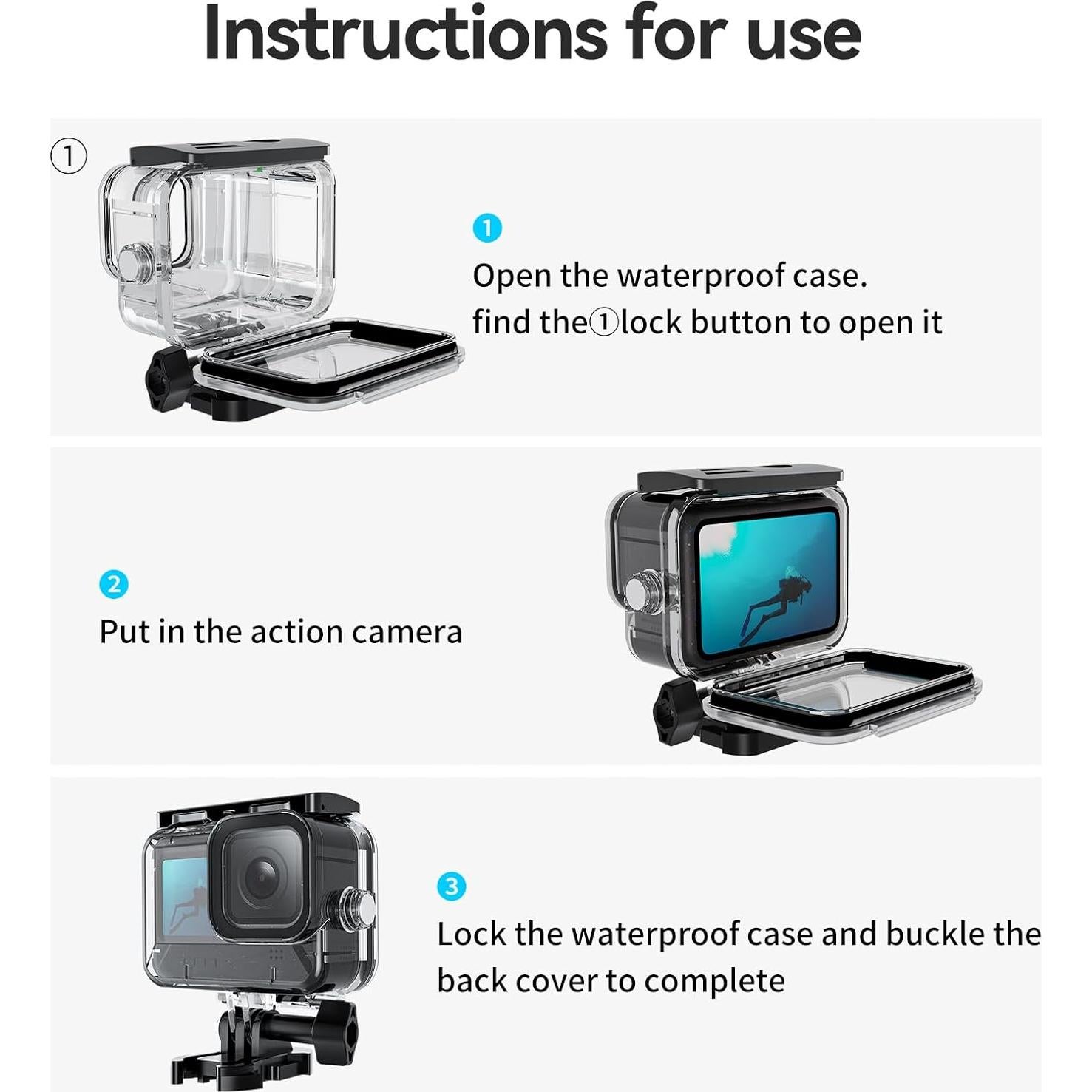 Instructions for use

①

1

Open the waterproof case. find the①lock button to open it

2

Put in the action camera

3

Lock the waterproof case and buckle the back cover to complete