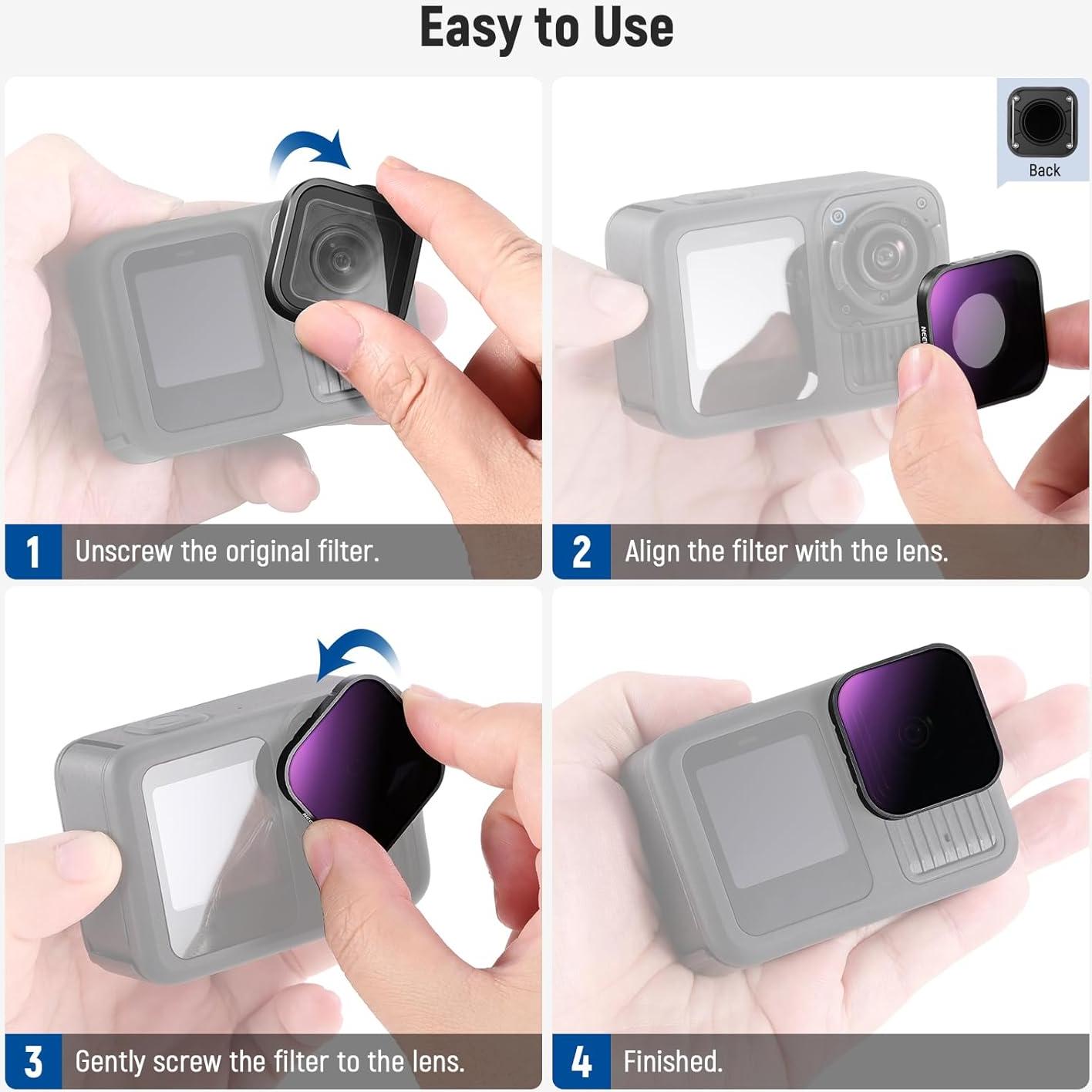 Easy to Use

Back

1 Unscrew the original filter.

2 Align the filter with the lens.

3 Gently screw the filter to the lens.

4 Finished.