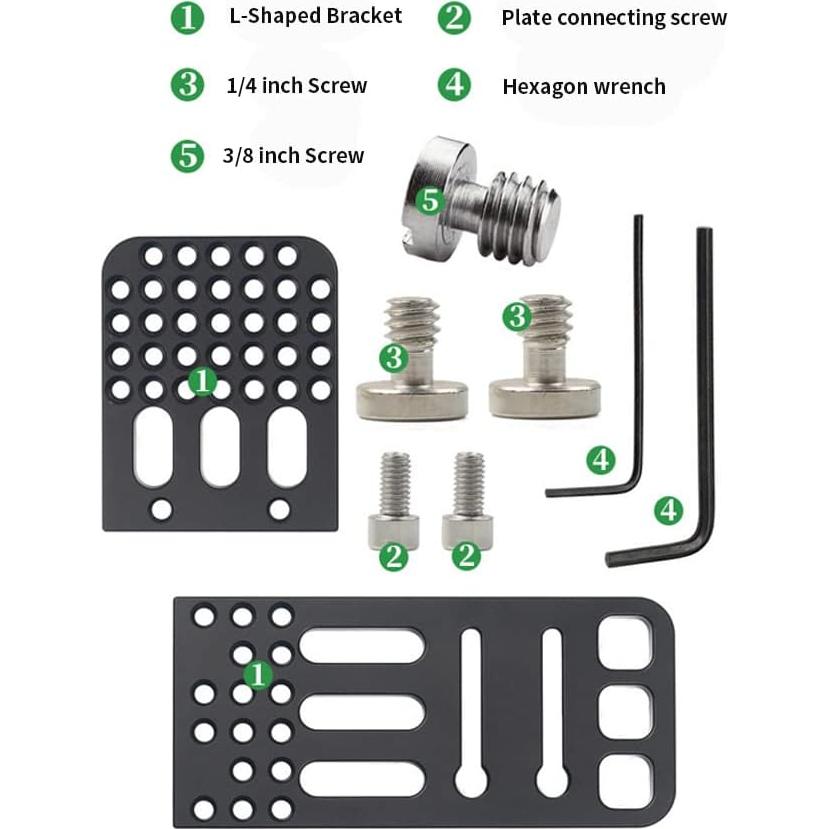 1 L-Shaped Bracket
2 Plate connecting screw
3 1/4 inch Screw
4 Hexagon wrench
5 3/8 inch Screw

5
1
3
3
4
4
2
2
1